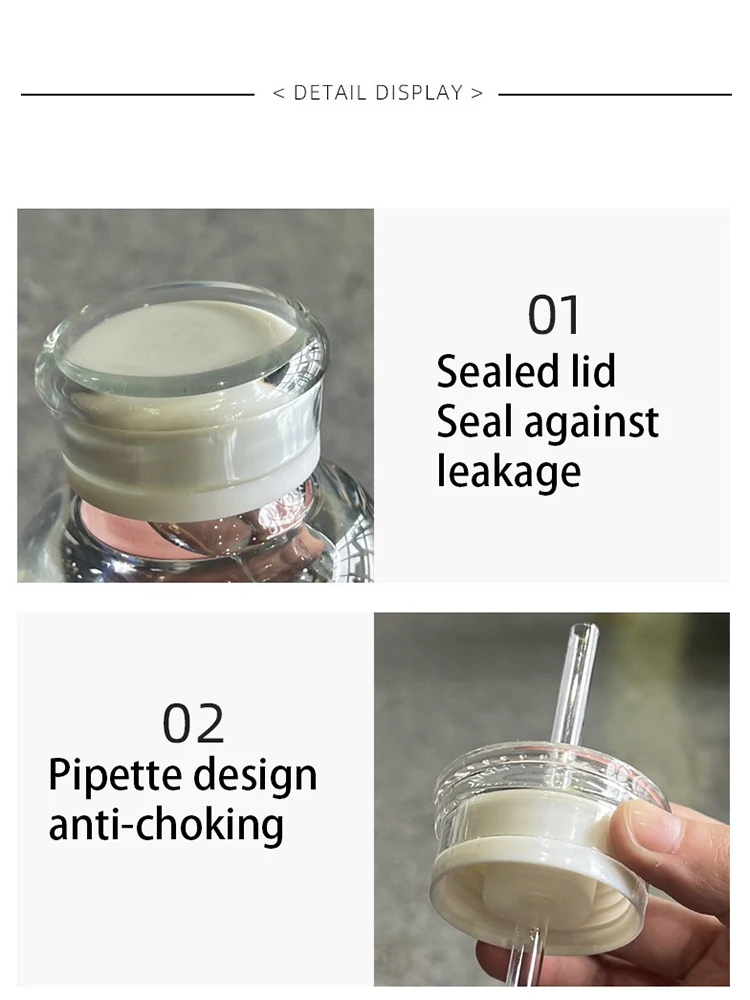 < DETAIL DISPLAY >

01
Sealed lid
Seal against leakage

02
Pipette design
anti-choking