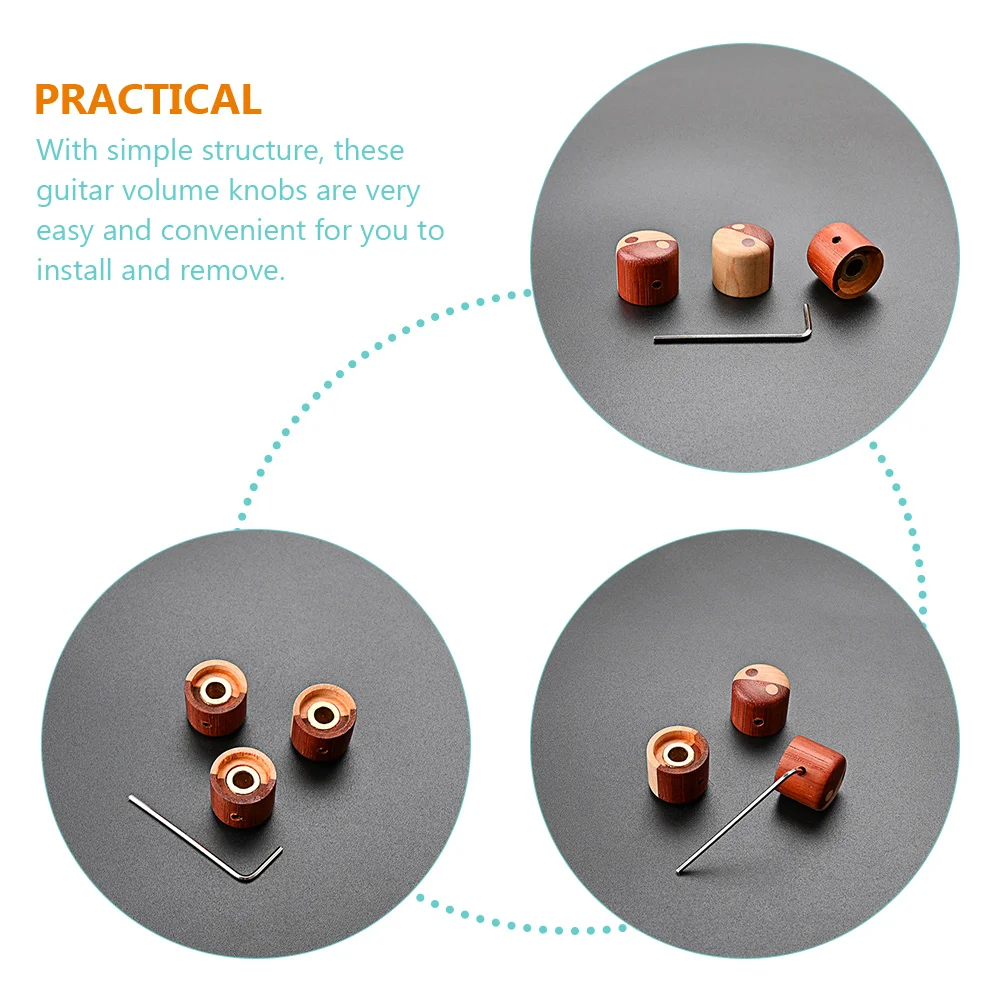 PRACTICAL

With simple structure, these guitar volume knobs are very easy and convenient for you to install and remove.