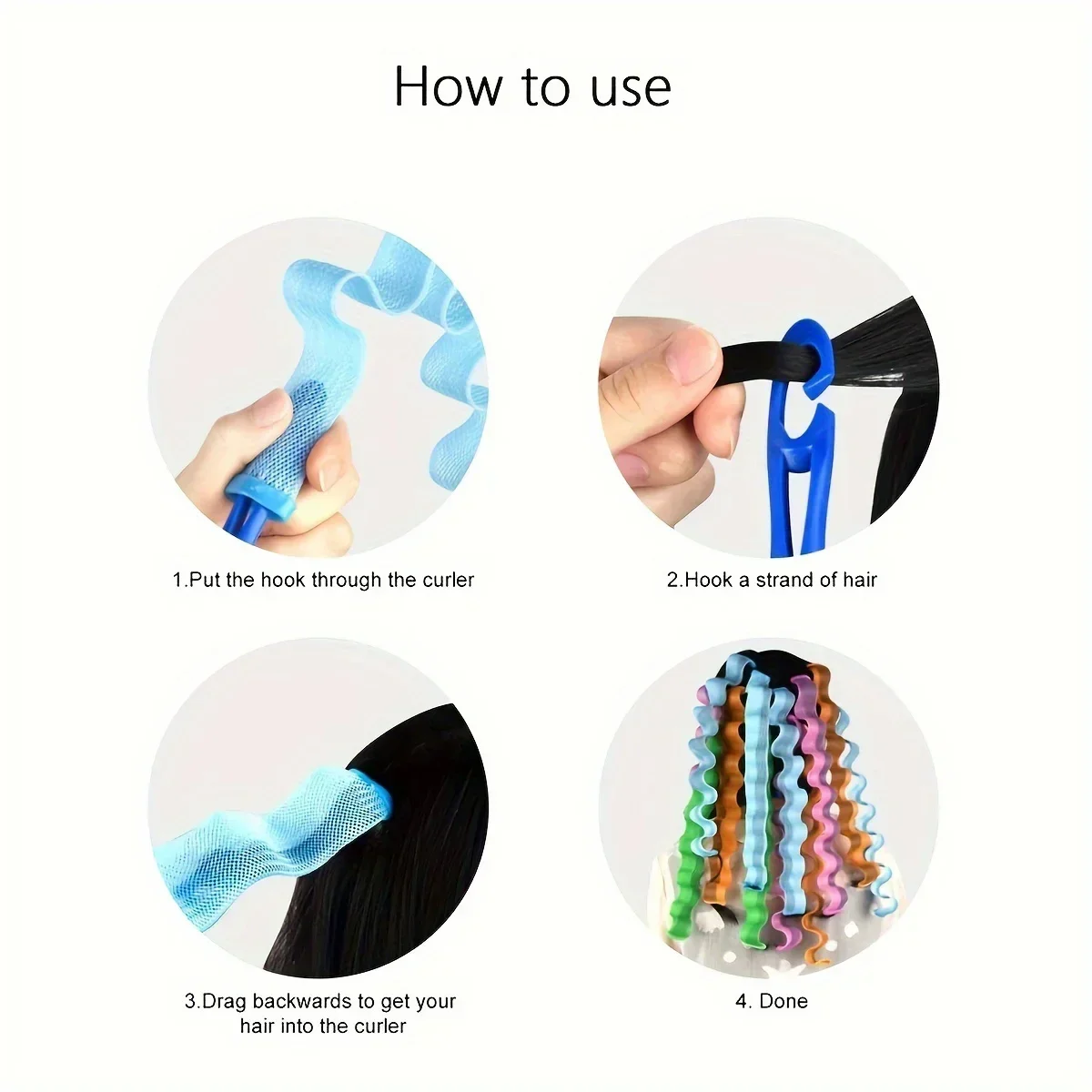 How to use

1.Put the hook through the curler

2.Hook a strand of hair

3.Drag backwards to get your hair into the curler

4. Done