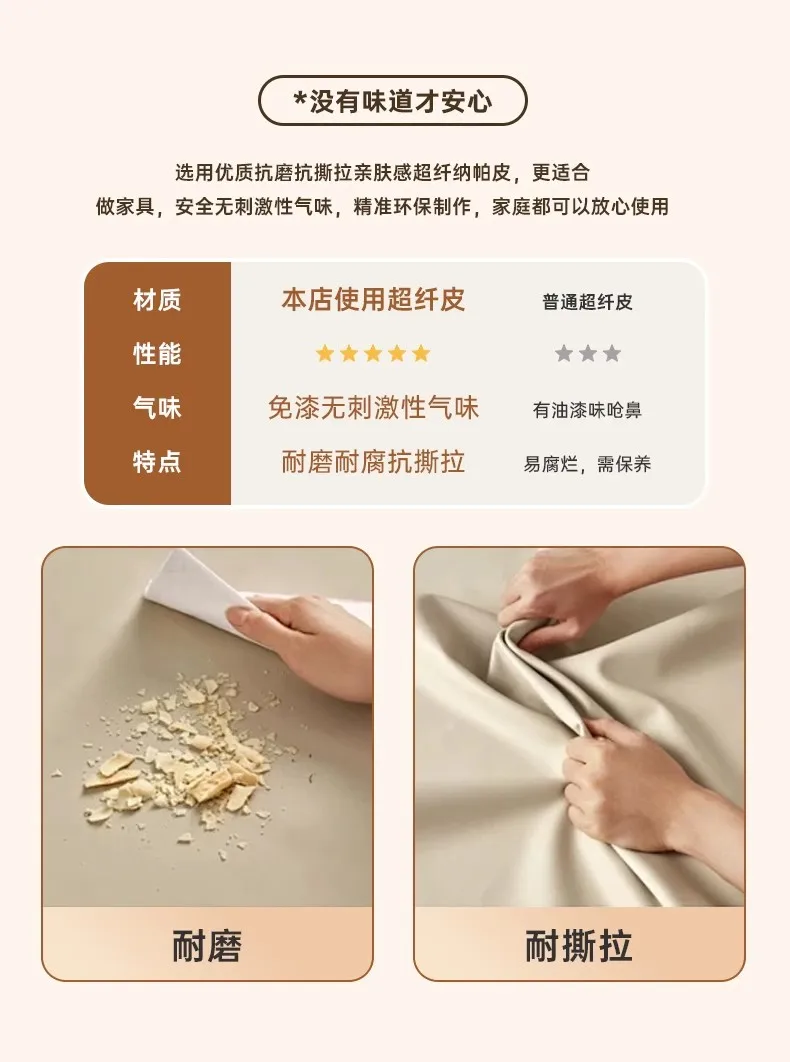 *没有味道才安心

选用优质抗磨抗撕拉亲肤感超纤纳帕皮，更适合做家具，安全无刺激性气味，精准环保制作，家庭都可以放心使用

| 材质 | 本店使用超纤皮 | 普通超纤皮 |
|---|---|---|
| 性能 | ★★★★★ | ★★★ |
| 气味 | 免漆无刺激性气味 | 有油漆味呛鼻 |
| 特点 | 耐磨耐腐抗撕拉 | 易腐烂，需保养 |

耐磨

耐撕拉