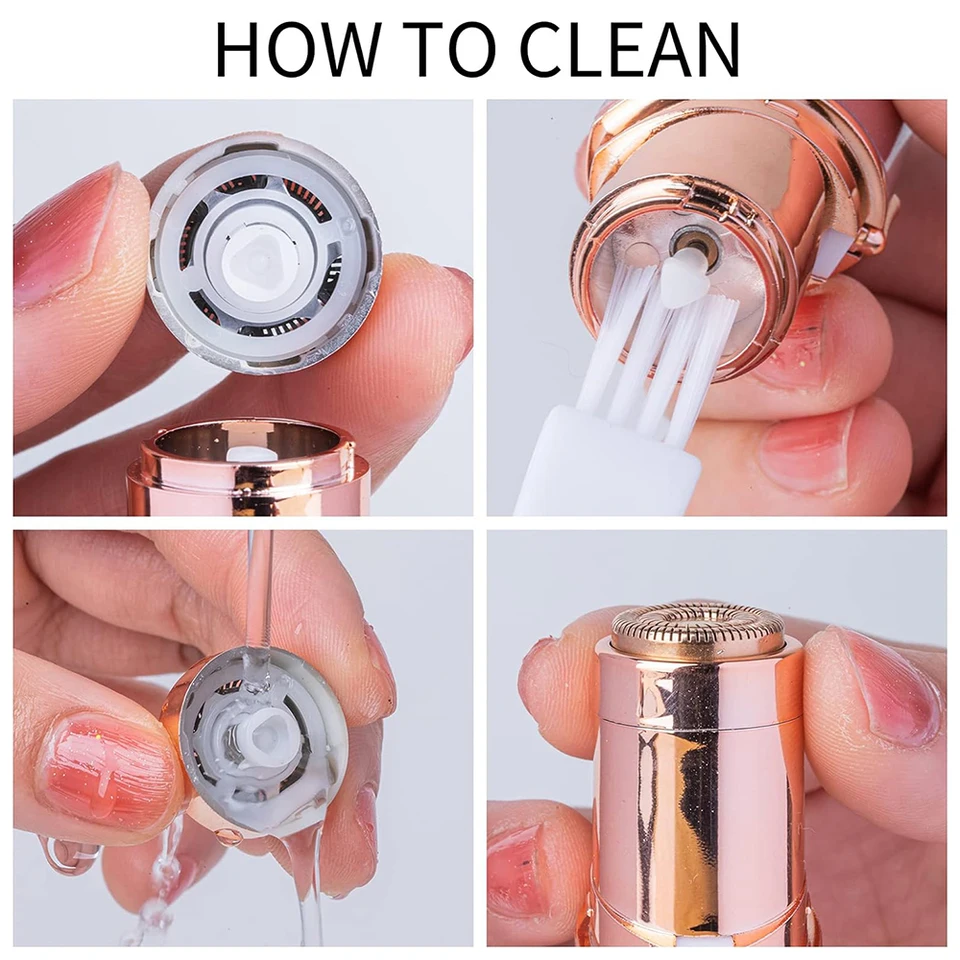 HOW TO CLEAN