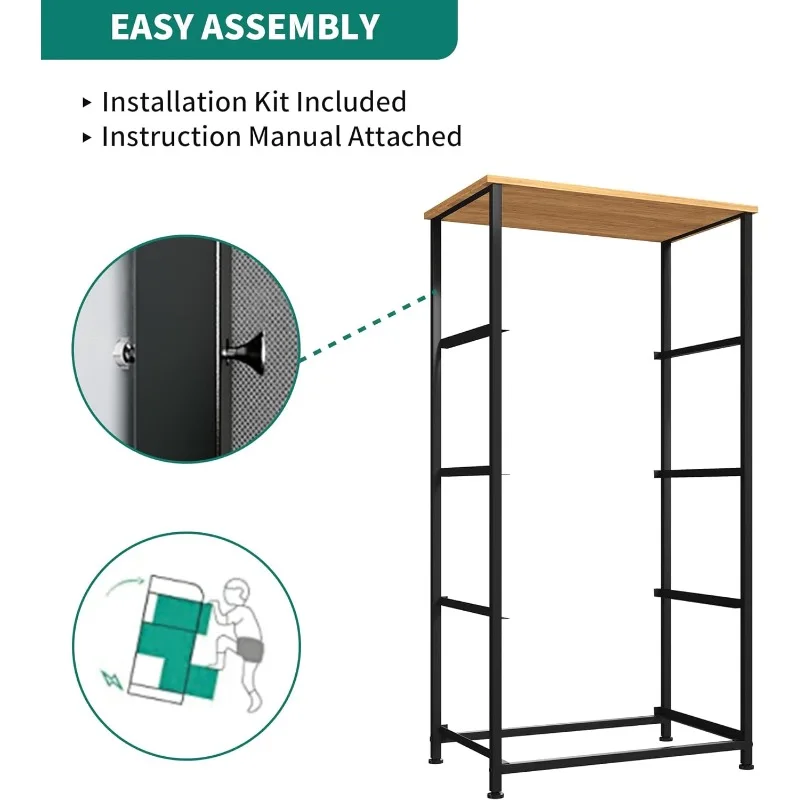 EASY ASSEMBLY

▸ Installation Kit Included
▸ Instruction Manual Attached