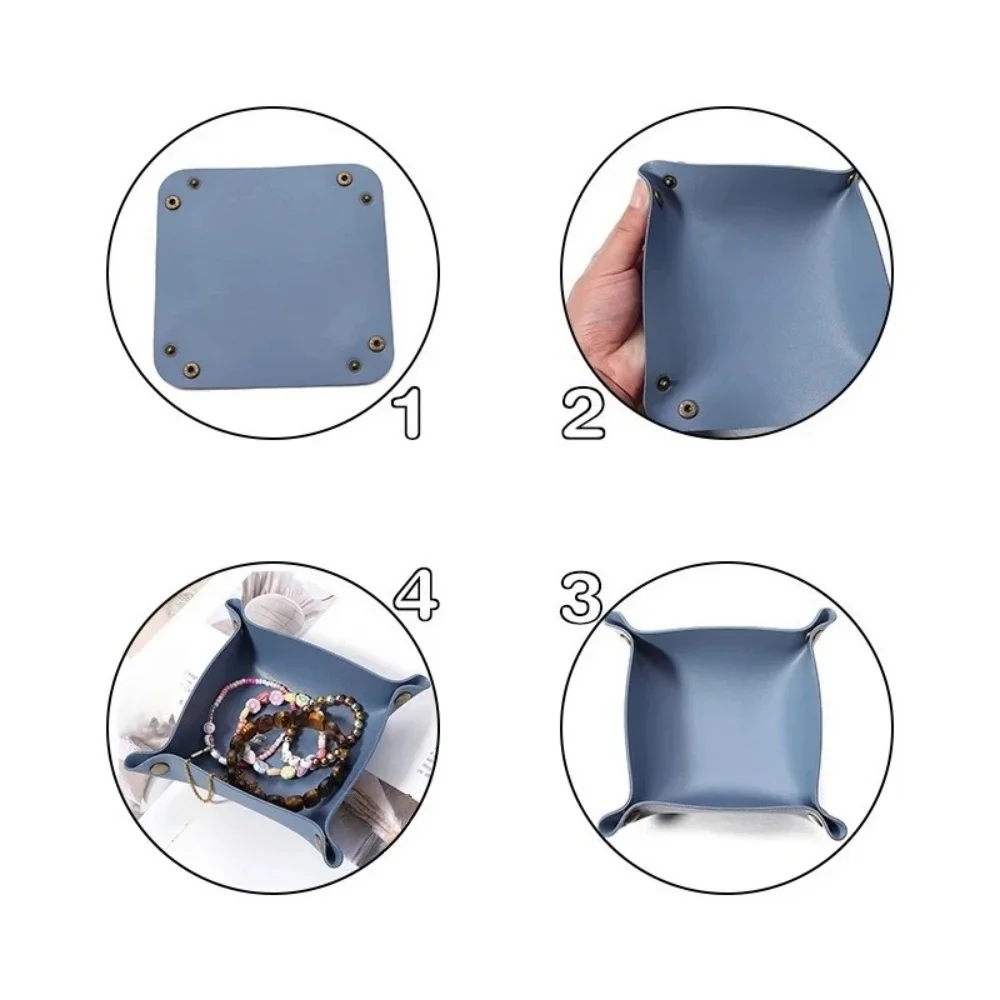 1

2

4

3