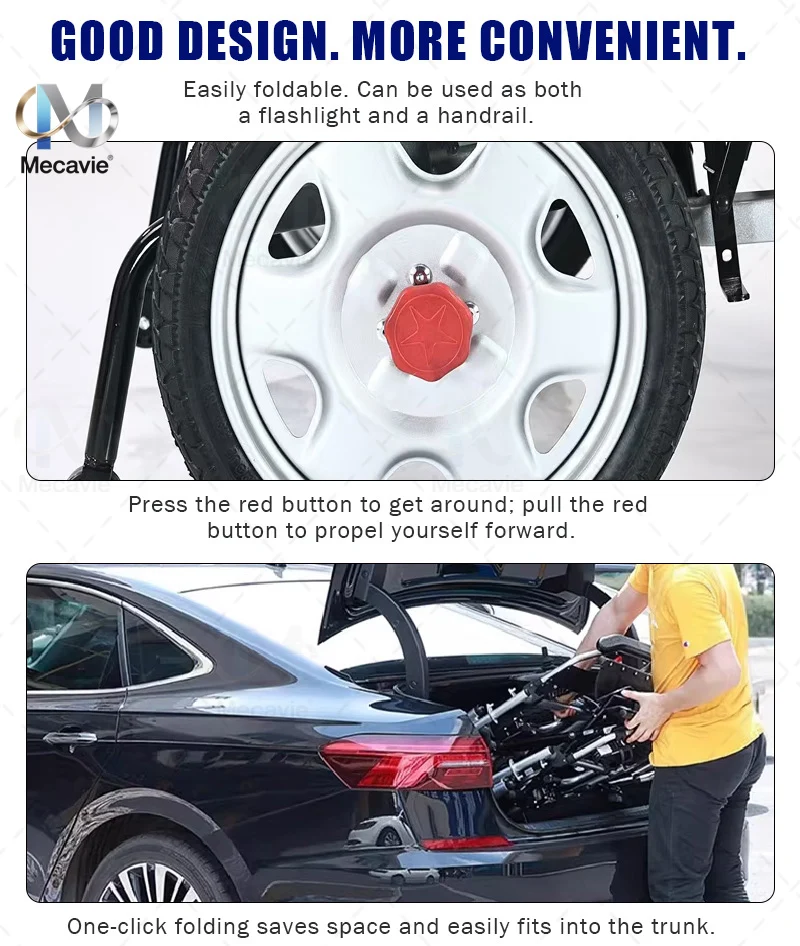 GOOD DESIGN. MORE CONVENIENT.

Mecavie®

Easily foldable. Can be used as both a flashlight and a handrail.

Mecavie

Press the red button to get around; pull the red button to propel yourself forward.

Mecavie

One-click folding saves space and easily fits into the trunk.