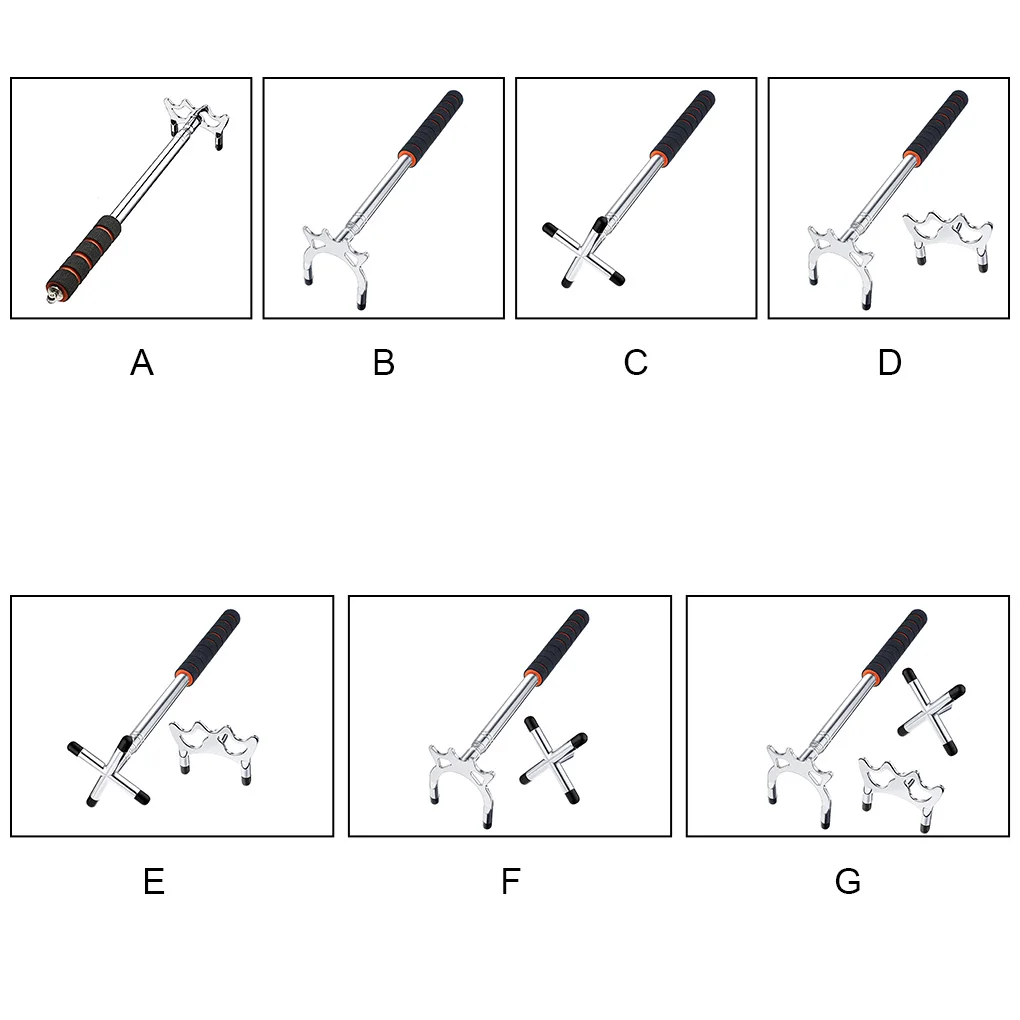 A B C D

E F G