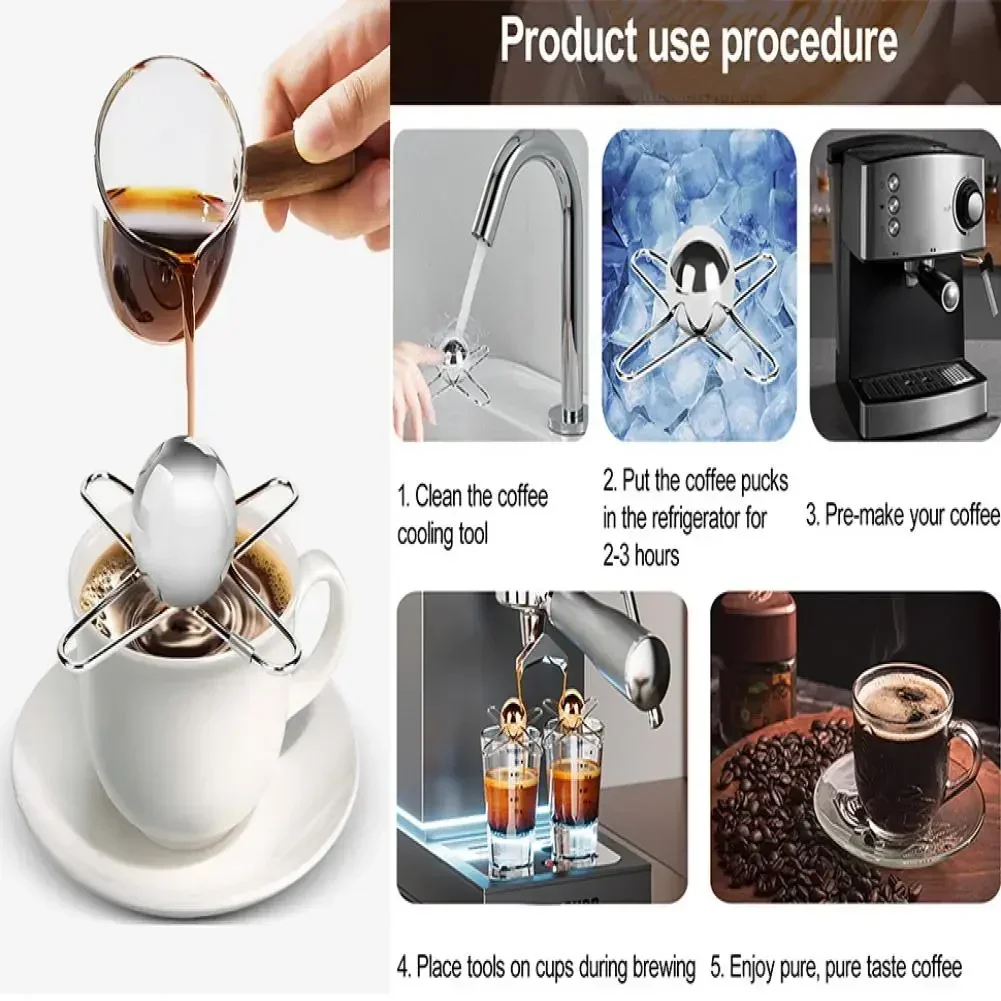 Product use procedure

1. Clean the coffee cooling tool

2. Put the coffee pucks in the refrigerator for 2-3 hours

3. Pre-make your coffee

4. Place tools on cups during brewing

5. Enjoy pure, pure taste coffee