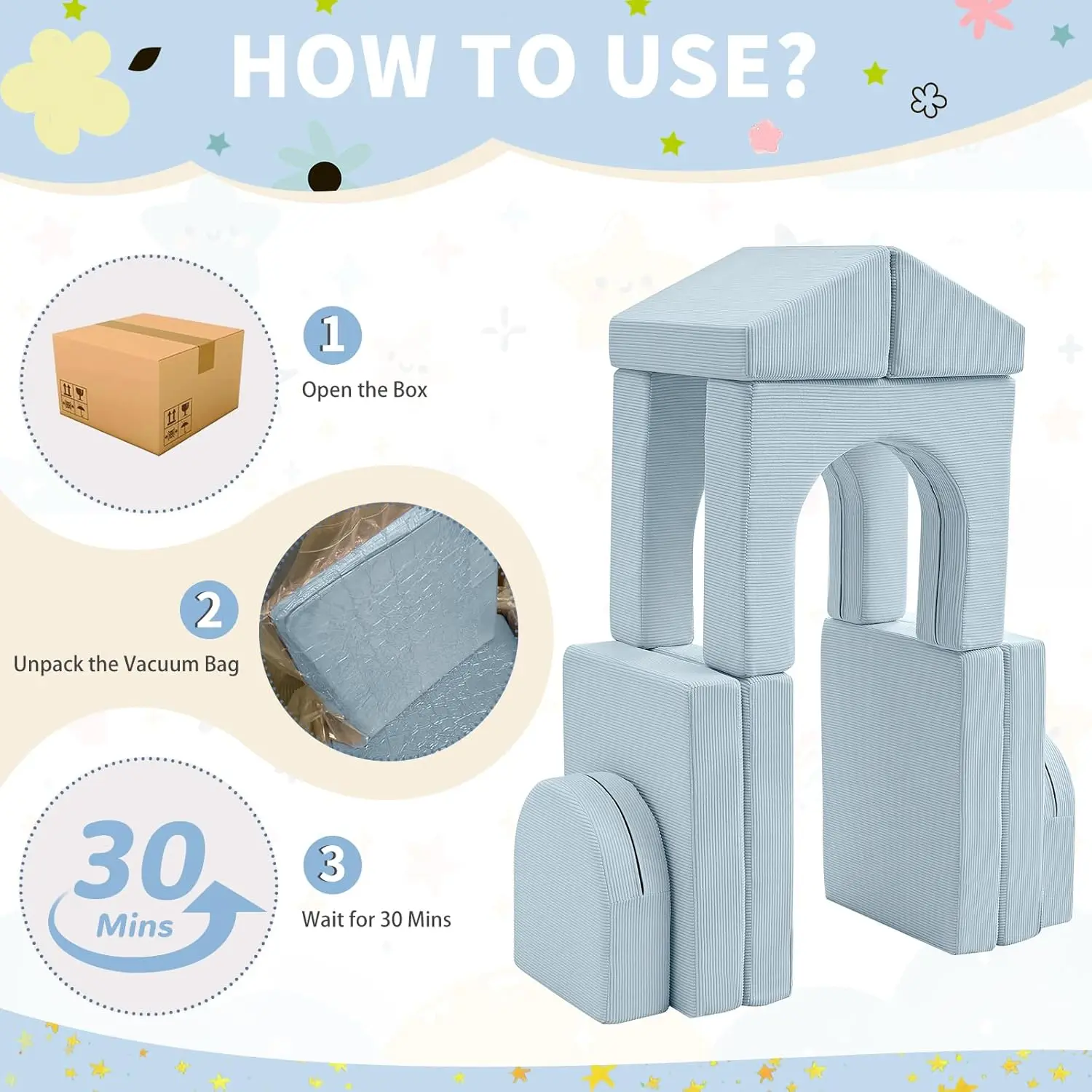 HOW TO USE?

1
Open the Box

2
Unpack the Vacuum Bag

30
Mins

3
Wait for 30 Mins