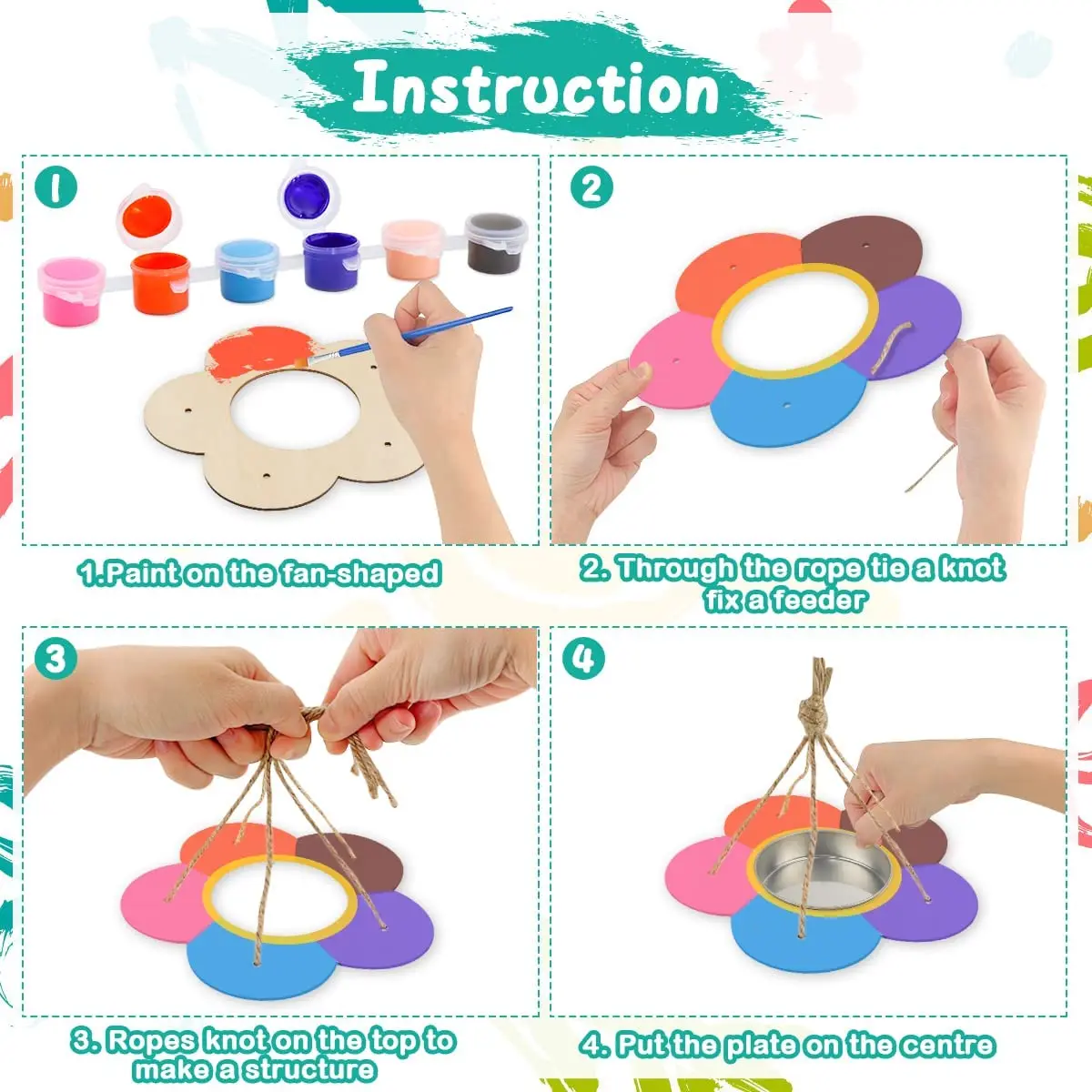 Instruction

1

1.Paint on the fan-shaped

2

2. Through the rope tie a knot fix a feeder

3

3. Ropes knot on the top to make a structure

4

4. Put the plate on the centre