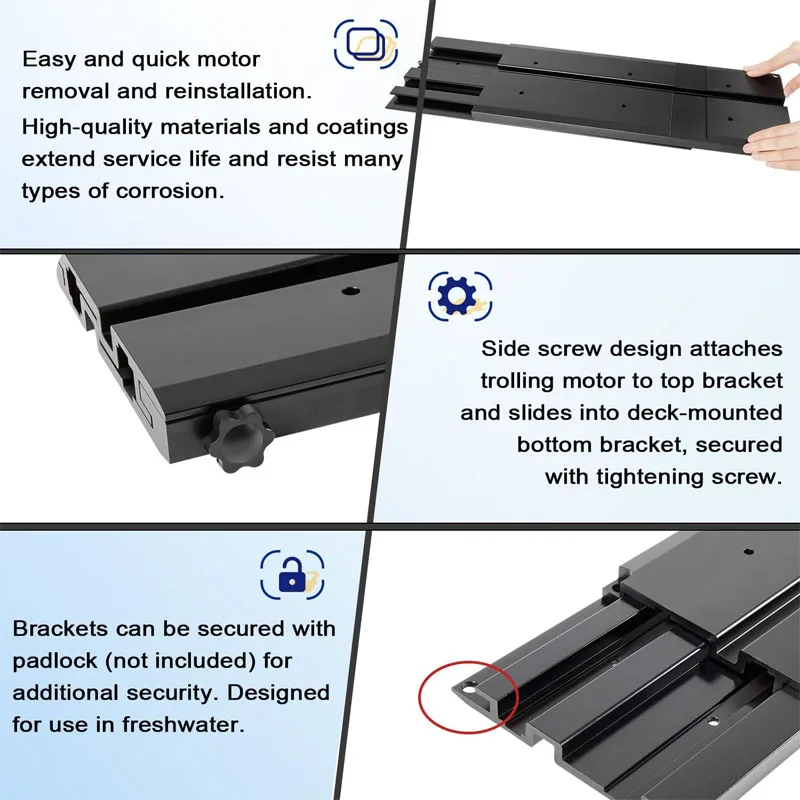 Easy and quick motor removal and reinstallation. High-quality materials and coatings extend service life and resist many types of corrosion.

Side screw design attaches trolling motor to top bracket and slides into deck-mounted bottom bracket, secured with tightening screw.

Brackets can be secured with padlock (not included) for additional security. Designed for use in freshwater.