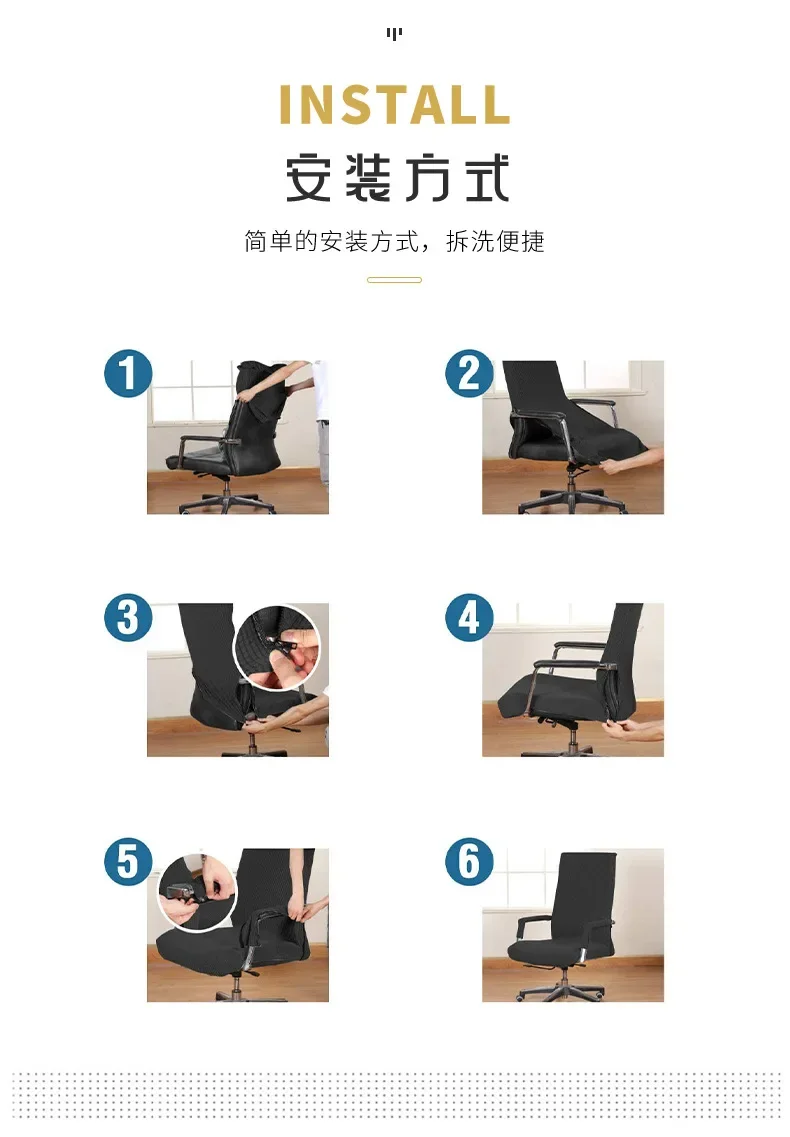 INSTALL
安装方式
简单的安装方式，拆洗便捷

1
2
3
4
5
6