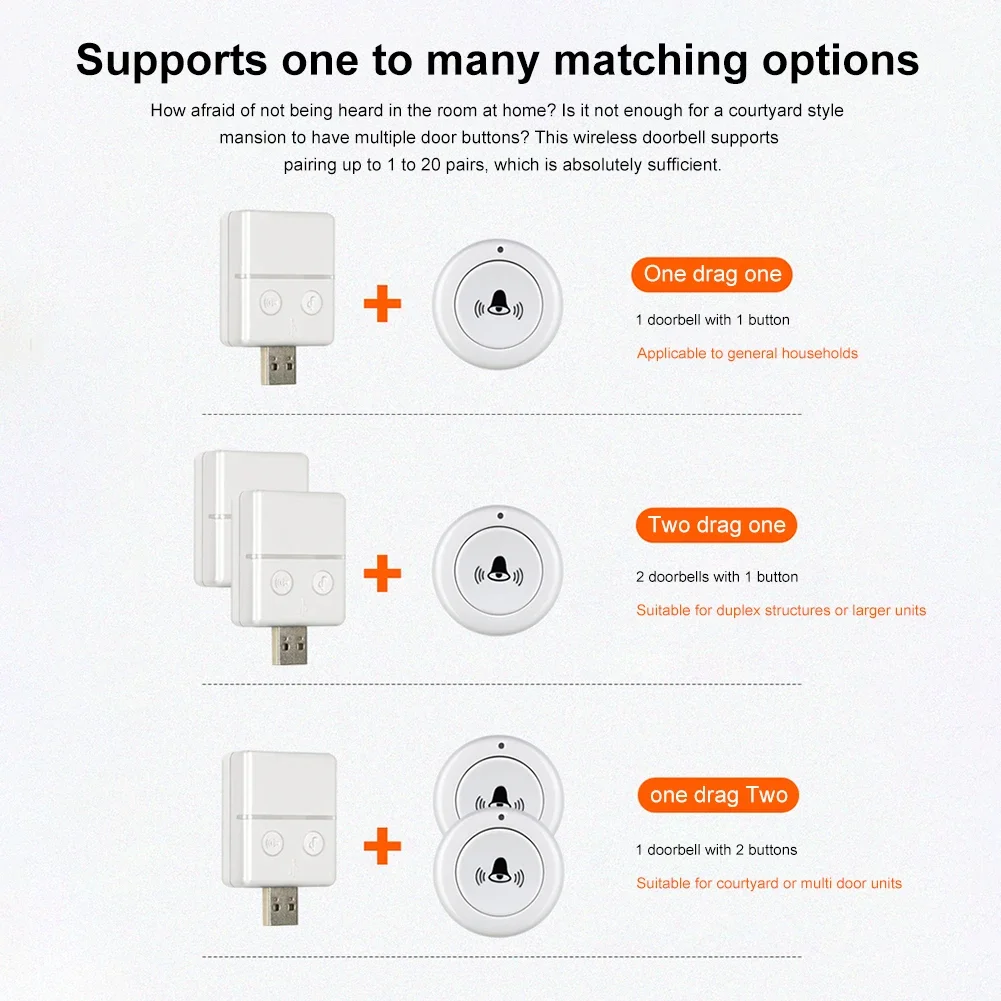 Supports one to many matching options

How afraid of not being heard in the room at home? Is it not enough for a courtyard style mansion to have multiple door buttons? This wireless doorbell supports pairing up to 1 to 20 pairs, which is absolutely sufficient.

+

One drag one

1 doorbell with 1 button

Applicable to general households

+

Two drag one

2 doorbells with 1 button

Suitable for duplex structures or larger units

+

one drag Two

1 doorbell with 2 buttons

Suitable for courtyard or multi door units