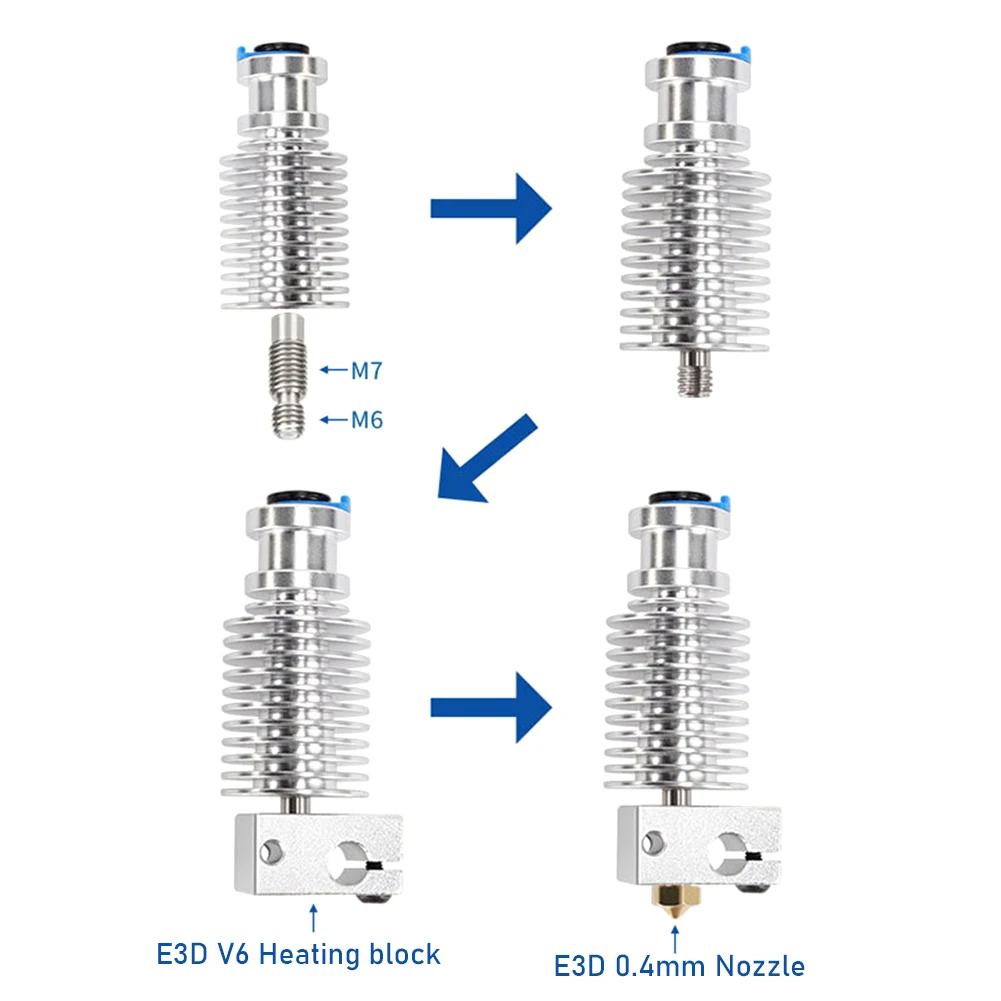 M7

M6

E3D V6 Heating block

E3D 0.4mm Nozzle