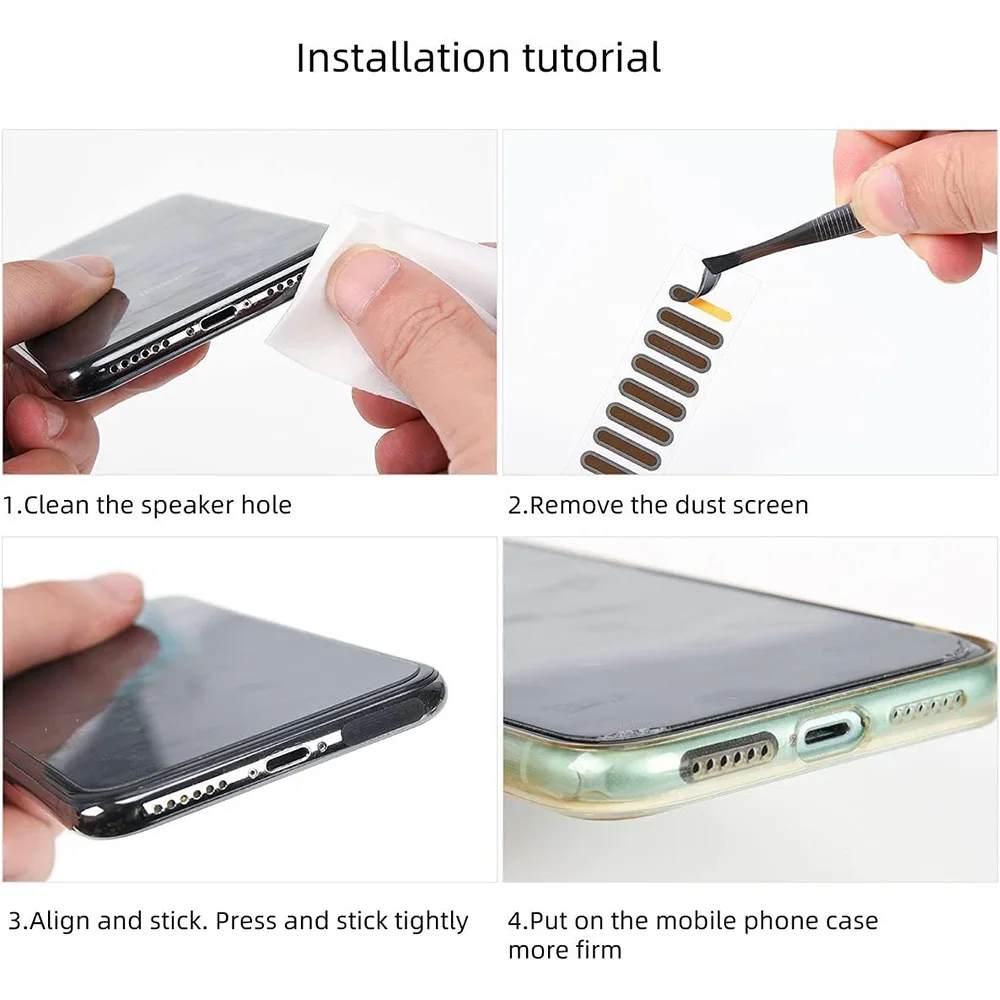 Installation tutorial

1.Clean the speaker hole

2.Remove the dust screen

3.Align and stick. Press and stick tightly

4.Put on the mobile phone case more firm