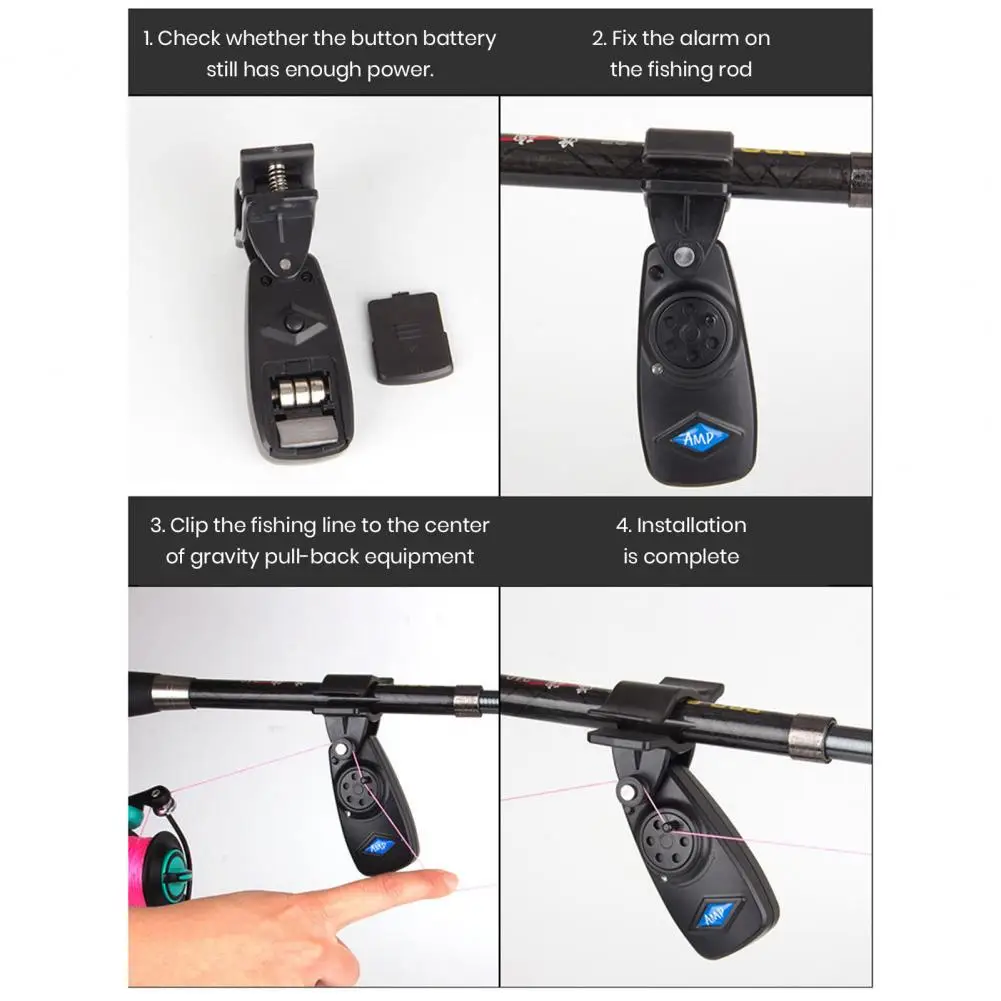 1. Check whether the button battery still has enough power.

2. Fix the alarm on the fishing rod

AMP

3. Clip the fishing line to the center of gravity pull-back equipment

4. Installation is complete

AMP

AMP