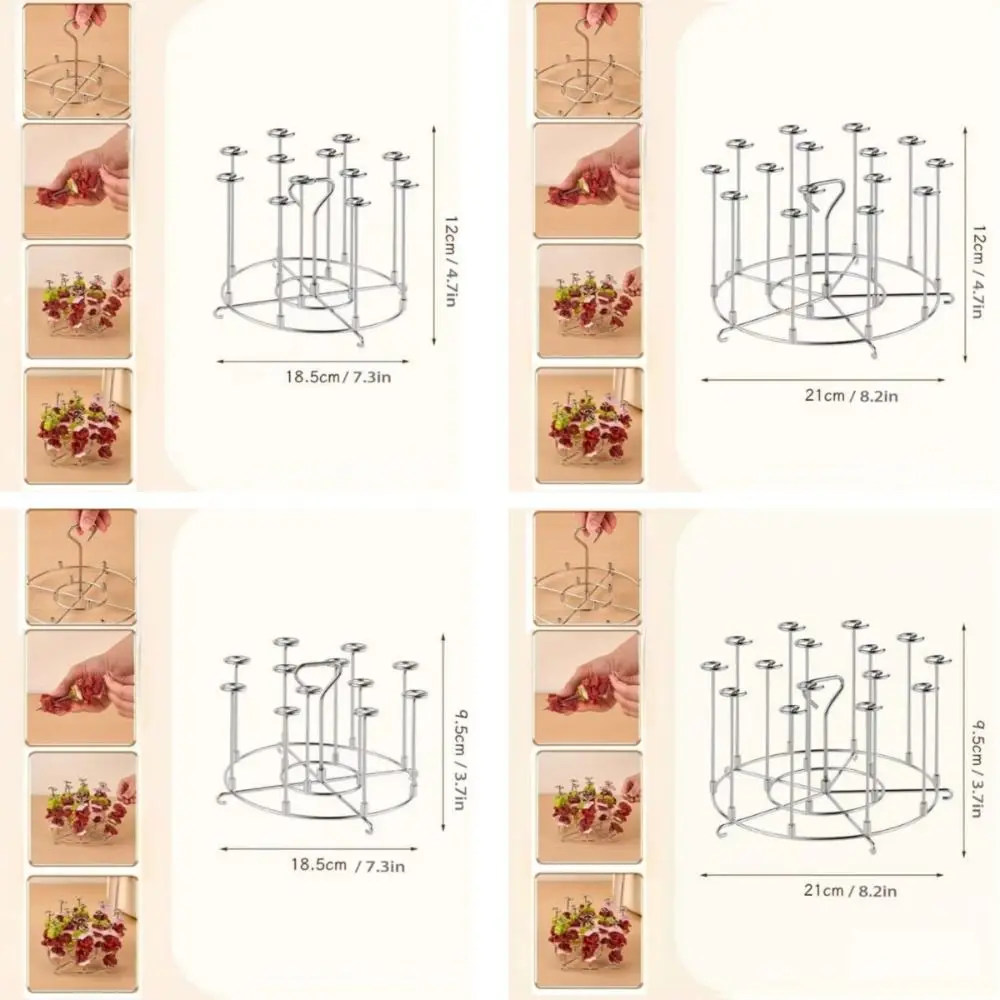 12cm / 4.7in

18.5cm / 7.3in

12cm / 4.7in

21cm / 8.2in

9.5cm / 3.7in

18.5cm / 7.3in

9.5cm / 3.7in

21cm / 8.2in