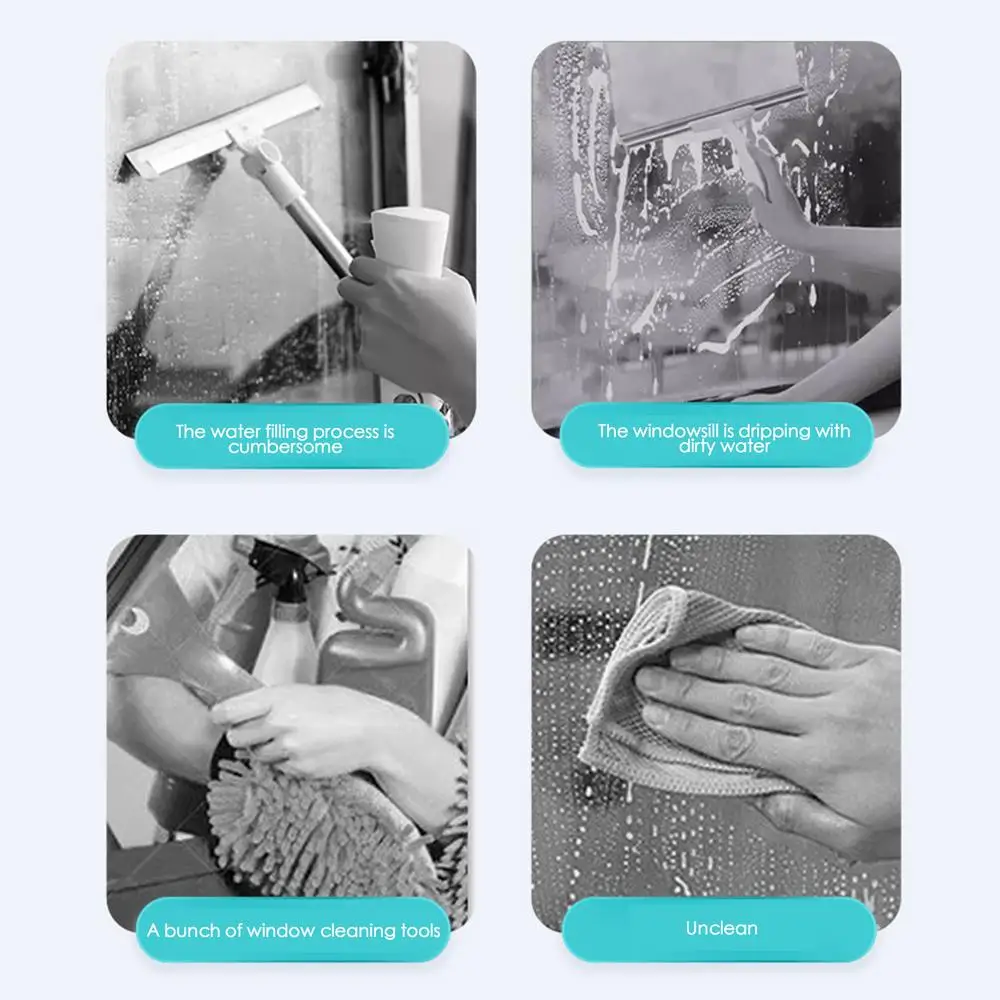 The water filling process is cumbersome

The windowsill is dripping with dirty water

A bunch of window cleaning tools

Unclean