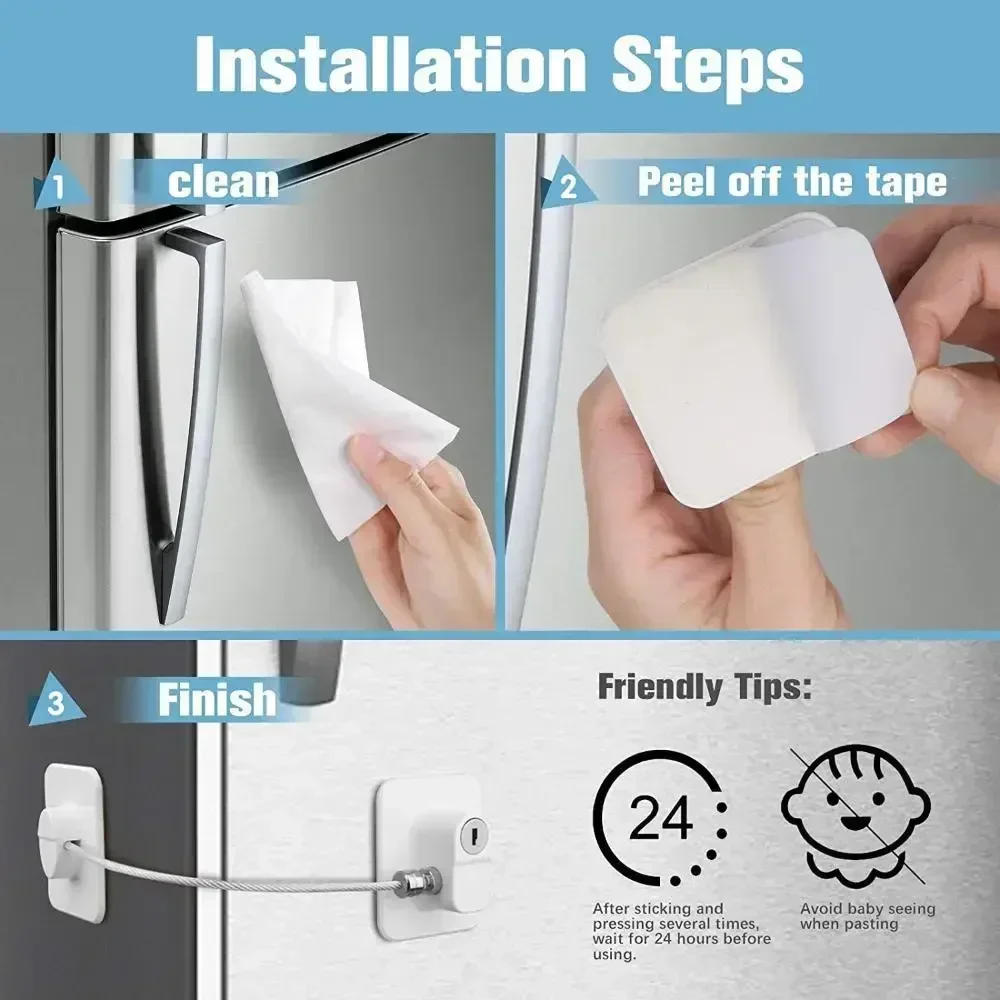 Installation Steps

1 clean

2 Peel off the tape

3 Finish

Friendly Tips:

24

After sticking and pressing several times, wait for 24 hours before using.

Avoid baby seeing when pasting