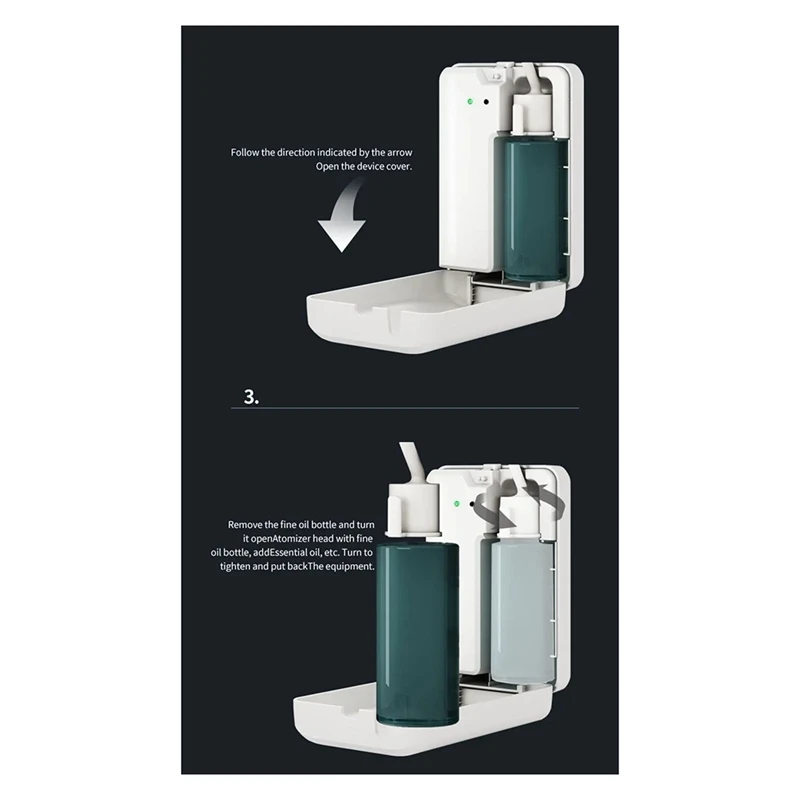 Follow the direction indicated by the arrow
Open the device cover.

3.

Remove the fine oil bottle and turn it openAtomizer head with fine oil bottle, addEssential oil, etc. Turn to tighten and put backThe equipment.