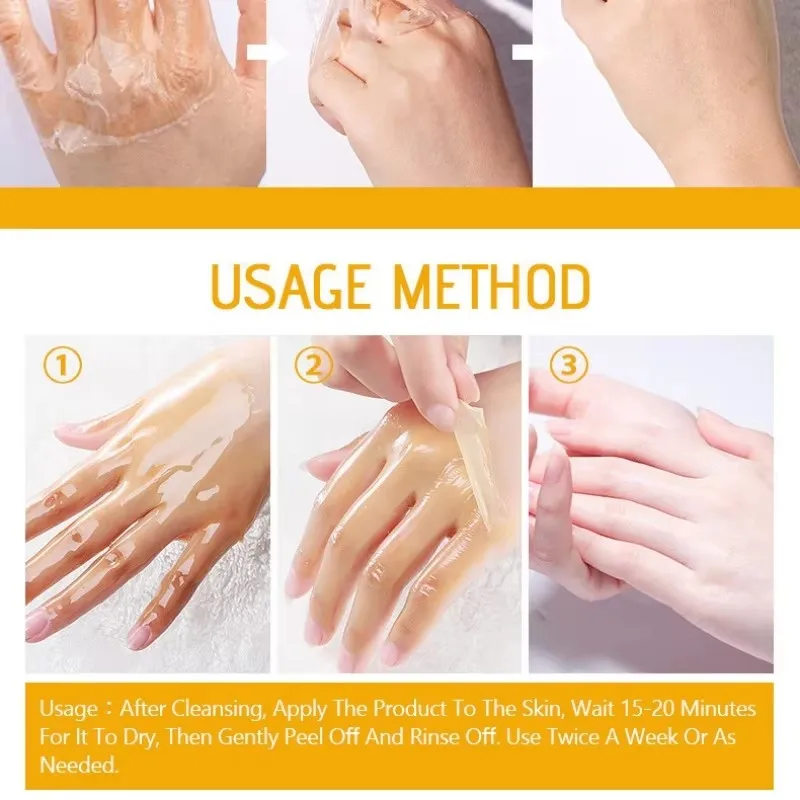 USAGE METHOD

①

②

③

Usage：After Cleansing, Apply The Product To The Skin, Wait 15-20 Minutes For It To Dry, Then Gently Peel Off And Rinse Off. Use Twice A Week Or As Needed.