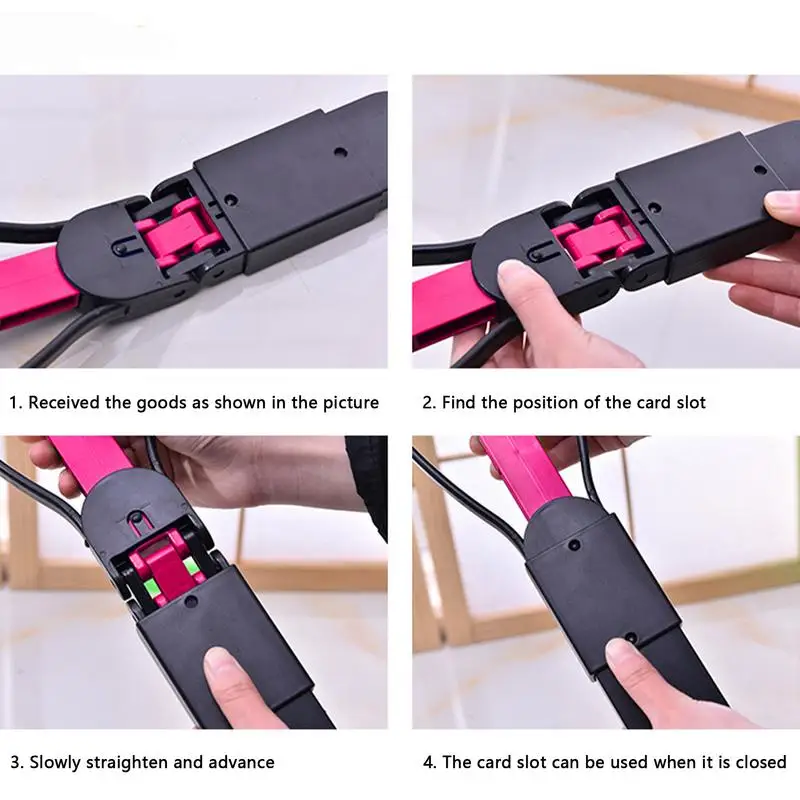 1. Received the goods as shown in the picture

2. Find the position of the card slot

3. Slowly straighten and advance

4. The card slot can be used when it is closed