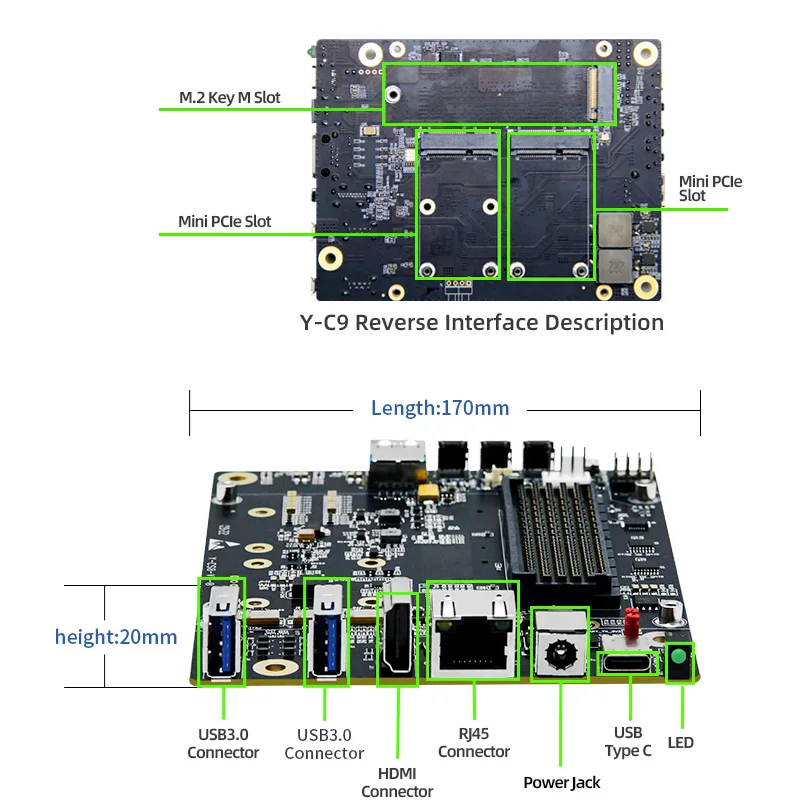 M.2 Key M Slot

Mini PCIe Slot

Mini PCIe Slot

Y-C9 Reverse Interface Description

Length:170mm

height:20mm

USB3.0 Connector

USB3.0 Connector

HDMI Connector

RJ45 Connector

Power Jack

USB Type C

LED