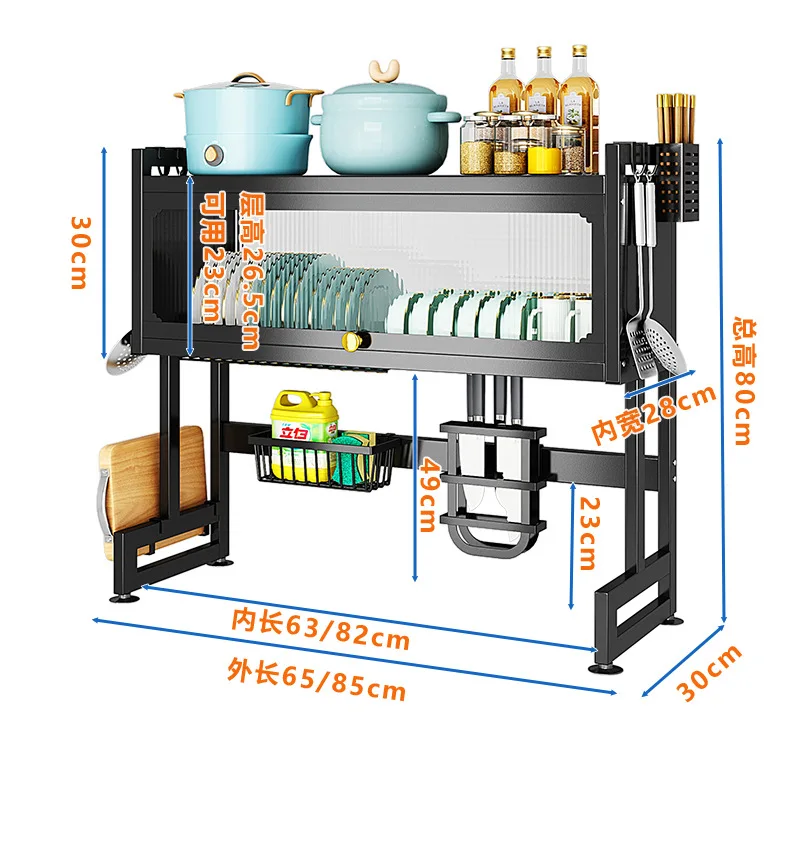 30cm

层高26.5cm
可用23cm

总高80cm

内宽28cm

立白

49cm

23cm

内长63/82cm

外长65/85cm

30cm