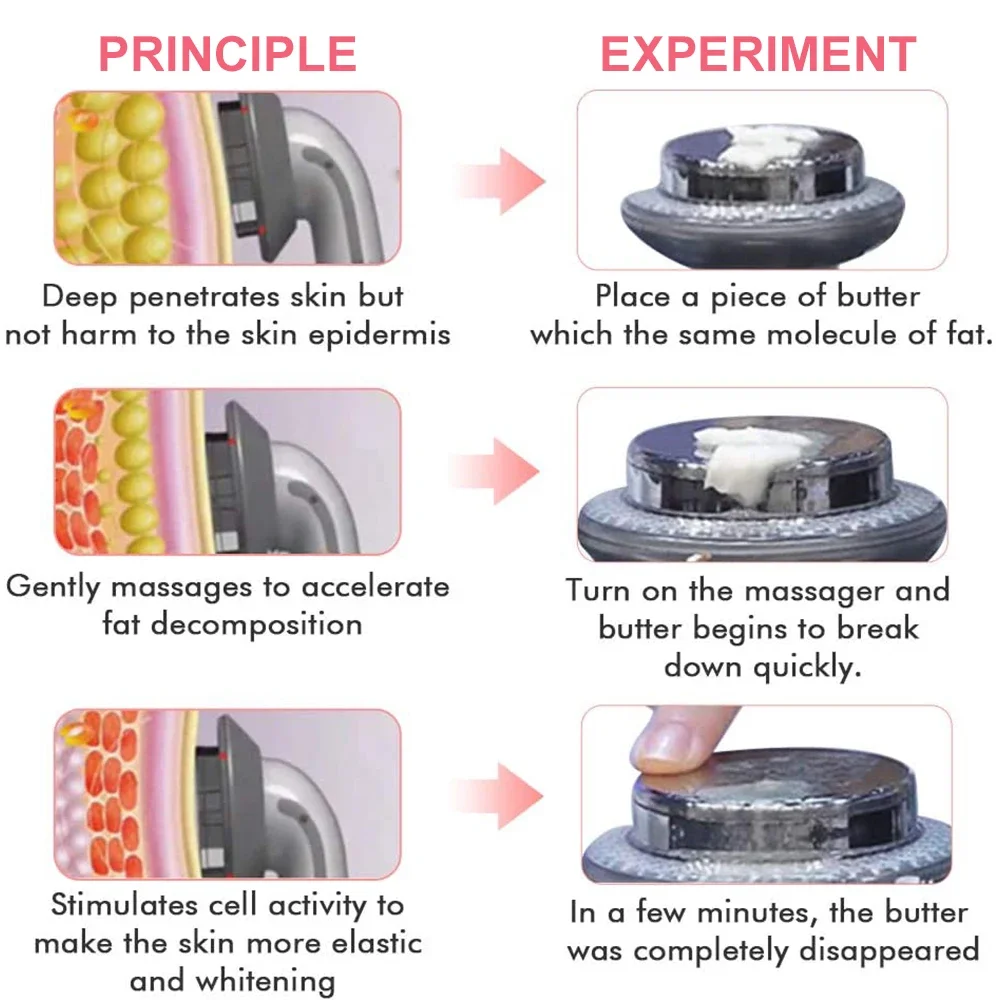 PRINCIPLE

Deep penetrates skin but not harm to the skin epidermis

Gently massages to accelerate fat decomposition

Stimulates cell activity to make the skin more elastic and whitening

EXPERIMENT

Place a piece of butter which the same molecule of fat.

Turn on the massager and butter begins to break down quickly.

In a few minutes, the butter was completely disappeared