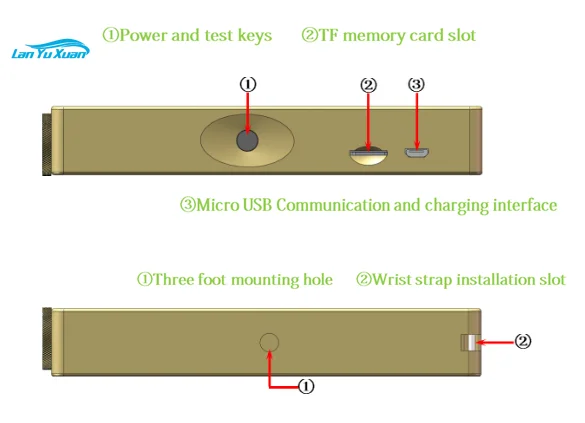 Lan Yu Xuan

①Power and test keys ②TF memory card slot

①
②
③

③Micro USB Communication and charging interface

①Three foot mounting hole ②Wrist strap installation slot

②
①