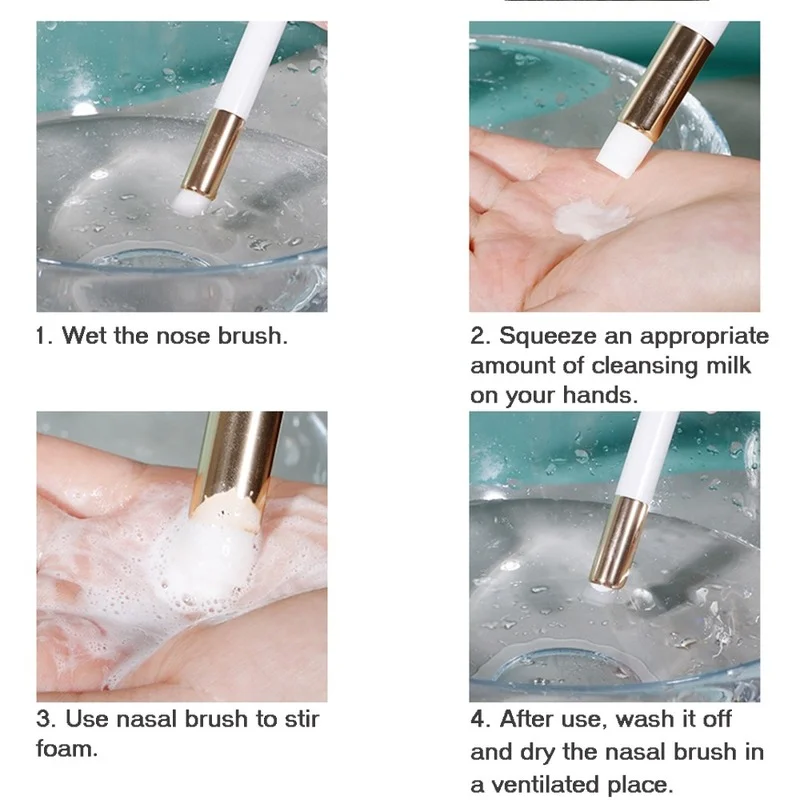 1. Wet the nose brush.

2. Squeeze an appropriate amount of cleansing milk on your hands.

3. Use nasal brush to stir foam.

4. After use, wash it off and dry the nasal brush in a ventilated place.