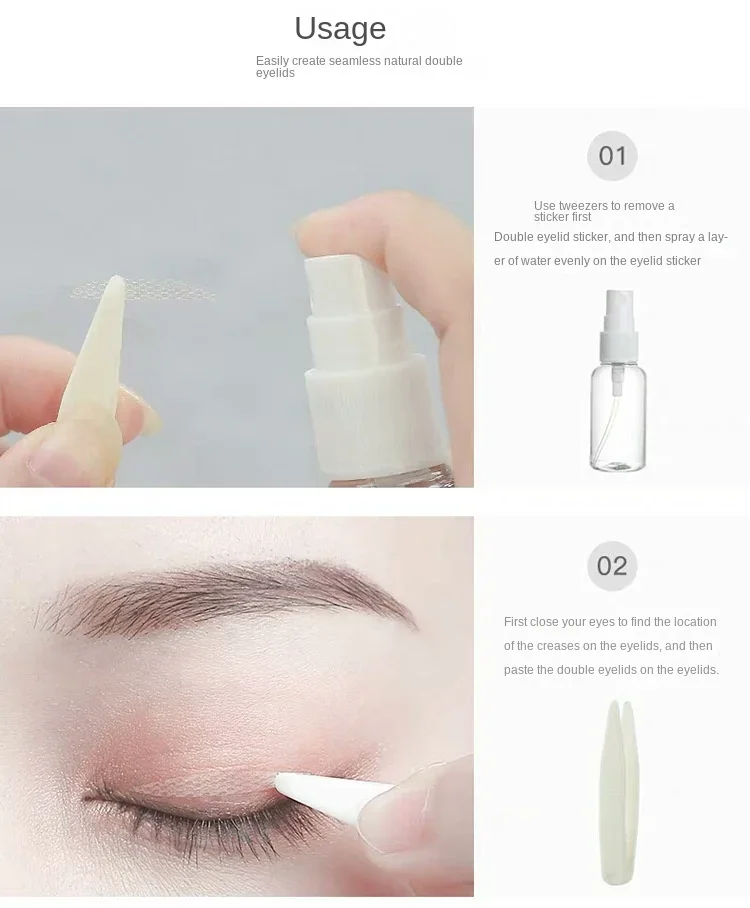 Usage

Easily create seamless natural double eyelids

01

Use tweezers to remove a sticker first

Double eyelid sticker, and then spray a layer of water evenly on the eyelid sticker

02

First close your eyes to find the location of the creases on the eyelids, and then paste the double eyelids on the eyelids.