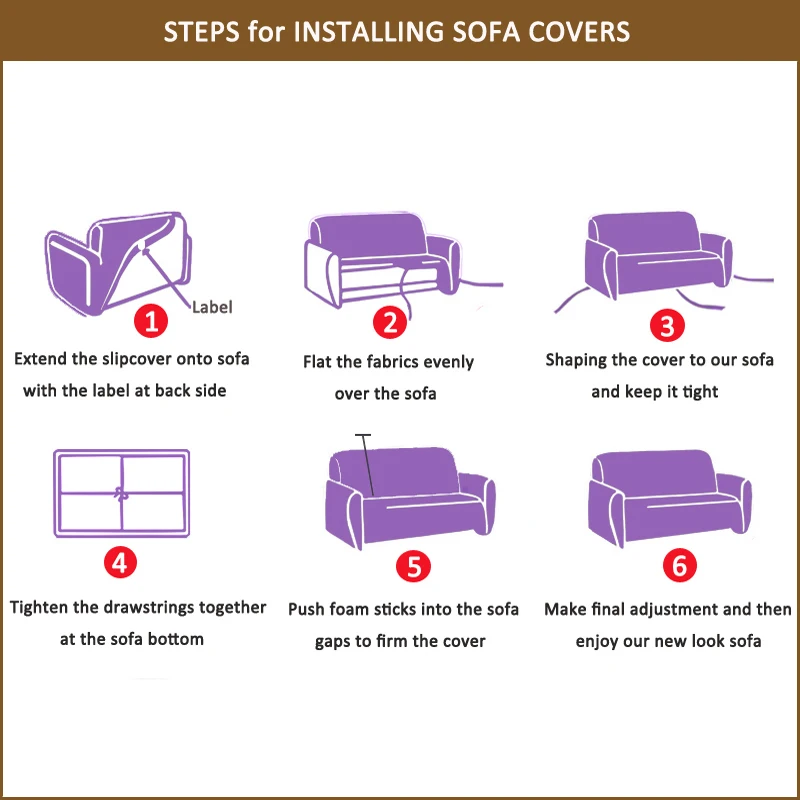 STEPS for INSTALLING SOFA COVERS

Label

1

Extend the slipcover onto sofa with the label at back side

2

Flat the fabrics evenly over the sofa

3

Shaping the cover to our sofa and keep it tight

4

Tighten the drawstrings together at the sofa bottom

5

Push foam sticks into the sofa gaps to firm the cover

6

Make final adjustment and then enjoy our new look sofa