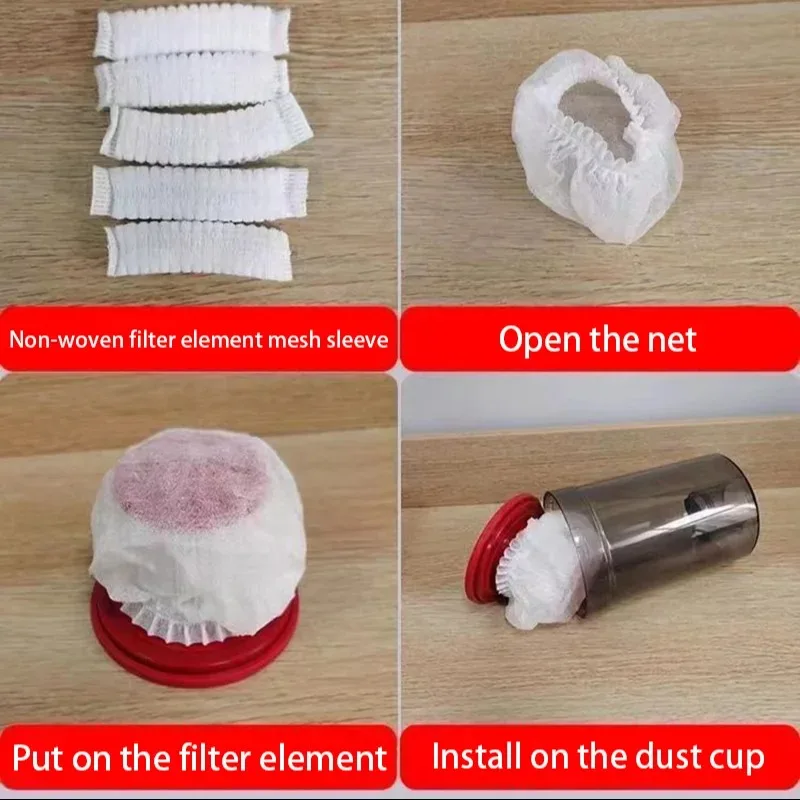 Non-woven filter element mesh sleeve

Open the net

Put on the filter element

Install on the dust cup