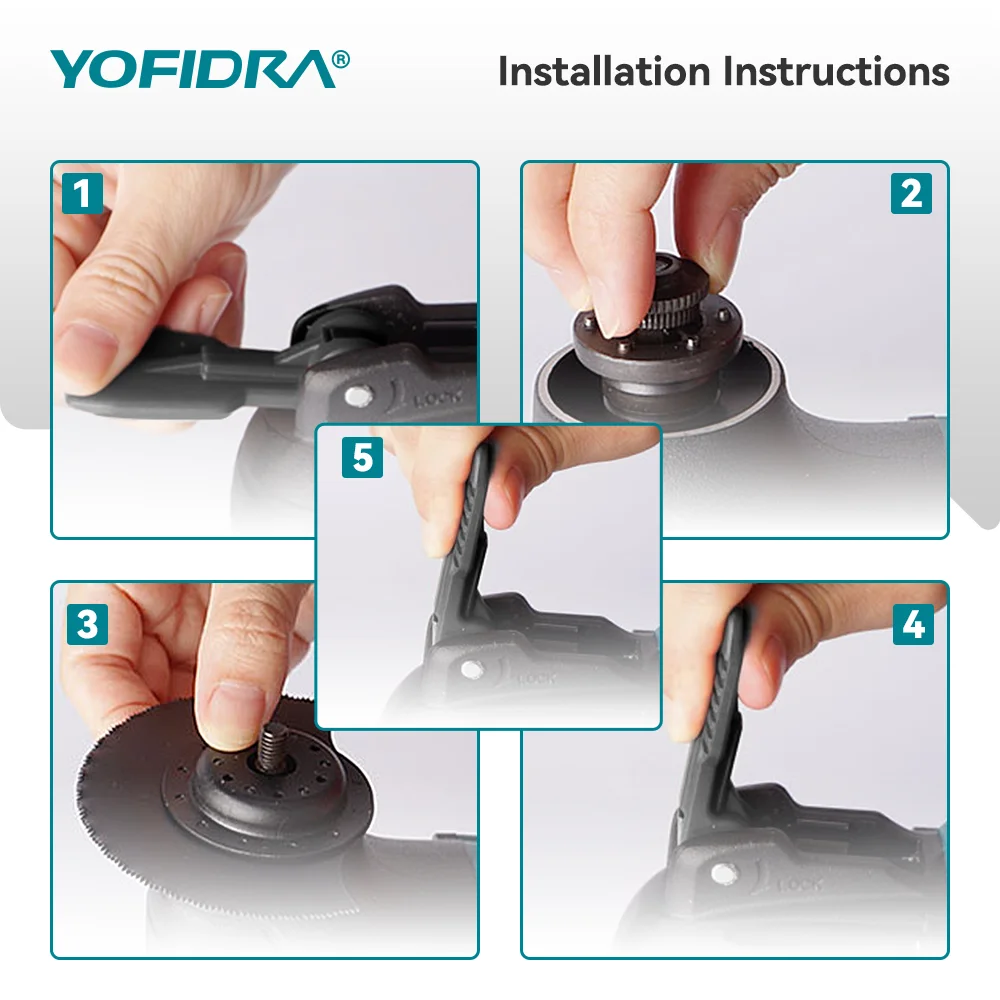 YOFIDRA®

Installation Instructions

1

LOCK

2

5

LOCK

3

4

LOCK