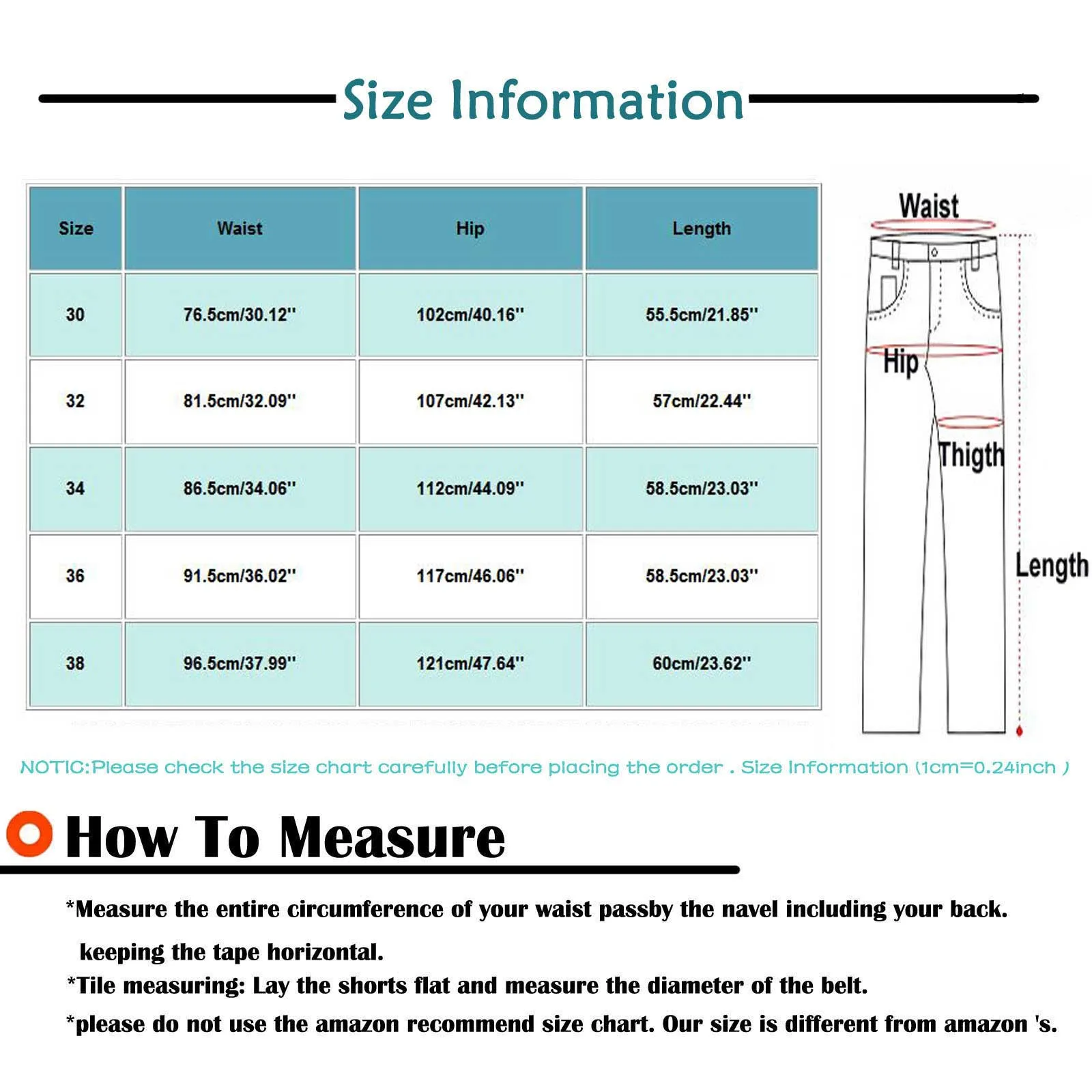 Size Information

| Size | Waist | Hip | Length |
|---|---|---|---|
| 30 | 76.5cm/30.12'' | 102cm/40.16'' | 55.5cm/21.85'' |
| 32 | 81.5cm/32.09'' | 107cm/42.13'' | 57cm/22.44'' |
| 34 | 86.5cm/34.06'' | 112cm/44.09'' | 58.5cm/23.03'' |
| 36 | 91.5cm/36.02'' | 117cm/46.06'' | 58.5cm/23.03'' |
| 38 | 96.5cm/37.99'' | 121cm/47.64'' | 60cm/23.62'' |

Waist

Hip

Thigth

Length

NOTIC:Please check the size chart carefully before placing the order . Size Information (1cm=0.24inch )

How To Measure

*Measure the entire circumference of your waist passby the navel including your back. keeping the tape horizontal.

*Tile measuring: Lay the shorts flat and measure the diameter of the belt.

*please do not use the amazon recommend size chart. Our size is different from amazon 's.