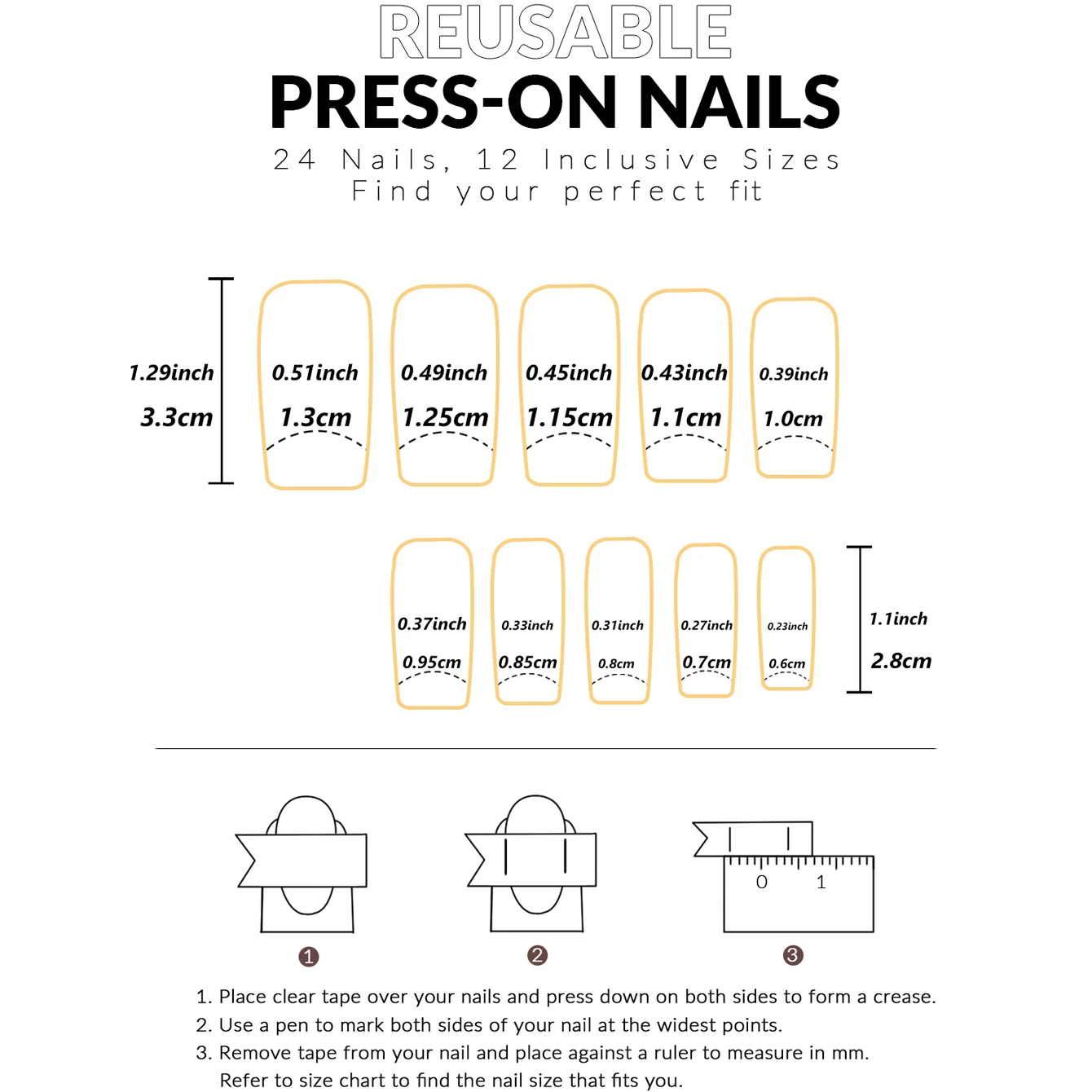 REUSABLE
PRESS-ON NAILS
24 Nails, 12 Inclusive Sizes
Find your perfect fit

1.29inch
3.3cm

0.51inch
1.3cm

0.49inch
1.25cm

0.45inch
1.15cm

0.43inch
1.1cm

0.39inch
1.0cm

0.37inch
0.95cm

0.33inch
0.85cm

0.31inch
0.8cm

0.27inch
0.7cm

0.23inch
0.6cm

1.1inch
2.8cm

0 1

1

2

3

1. Place clear tape over your nails and press down on both sides to form a crease.
2. Use a pen to mark both sides of your nail at the widest points.
3. Remove tape from your nail and place against a ruler to measure in mm. Refer to size chart to find the nail size that fits you.