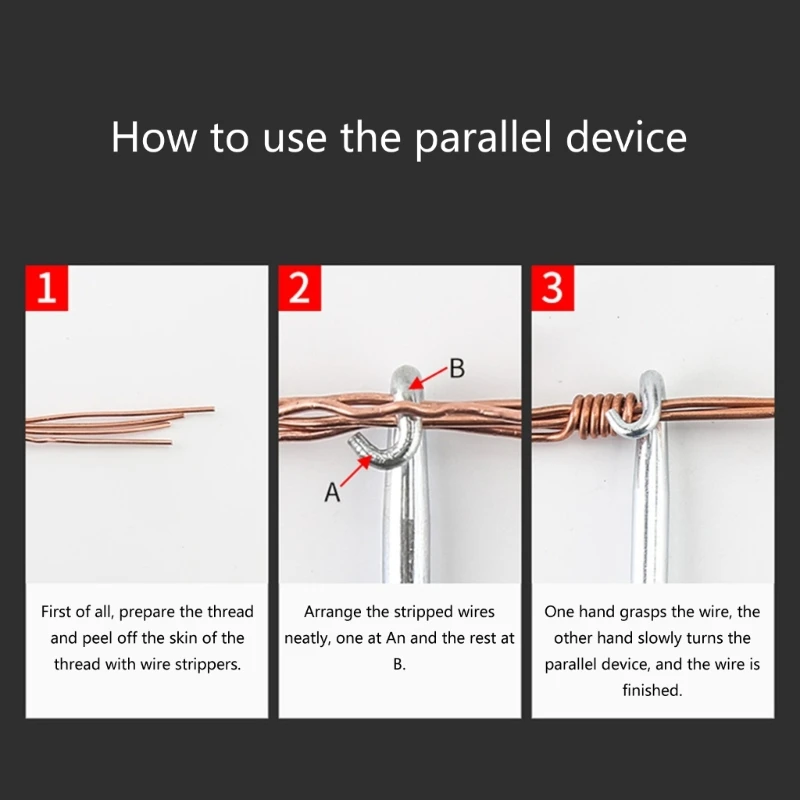 How to use the parallel device

1

First of all, prepare the thread and peel off the skin of the thread with wire strippers.

2

B

A

Arrange the stripped wires neatly, one at An and the rest at B.

3

One hand grasps the wire, the other hand slowly turns the parallel device, and the wire is finished.