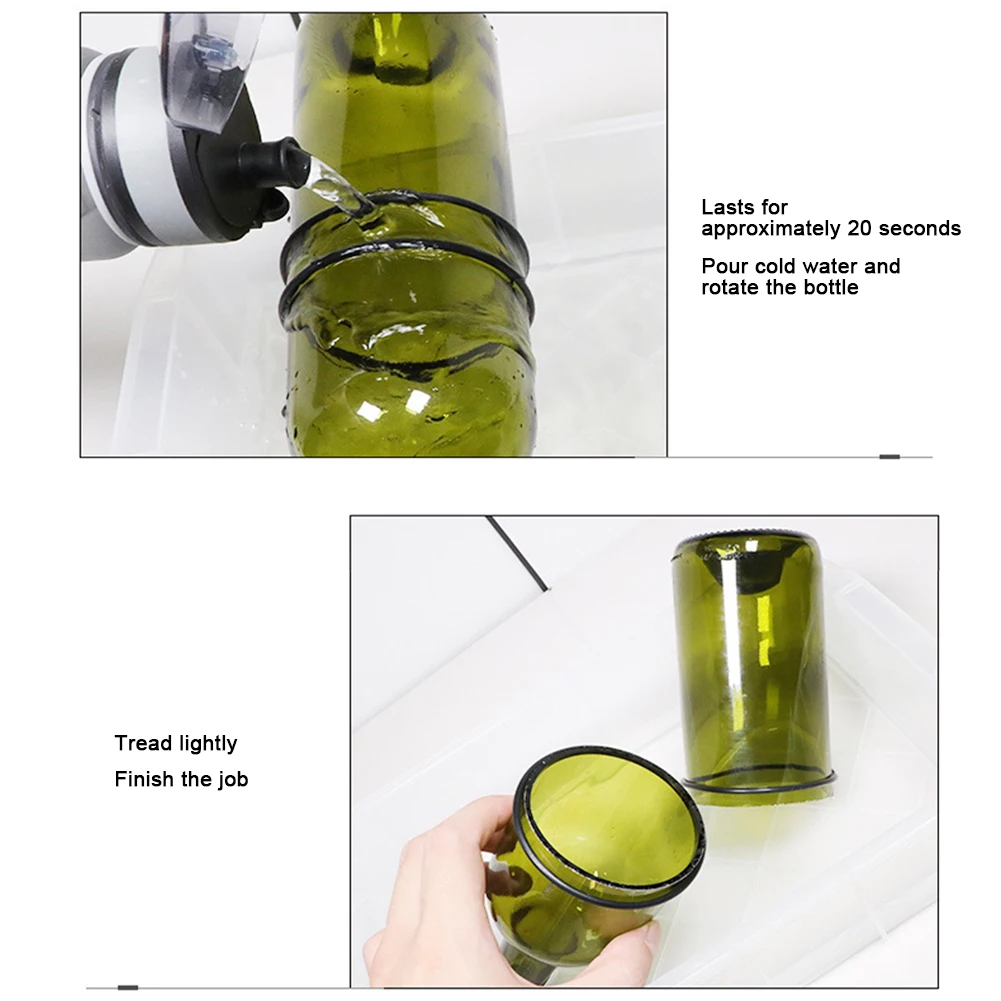 Lasts for approximately 20 seconds

Pour cold water and rotate the bottle

Tread lightly

Finish the job