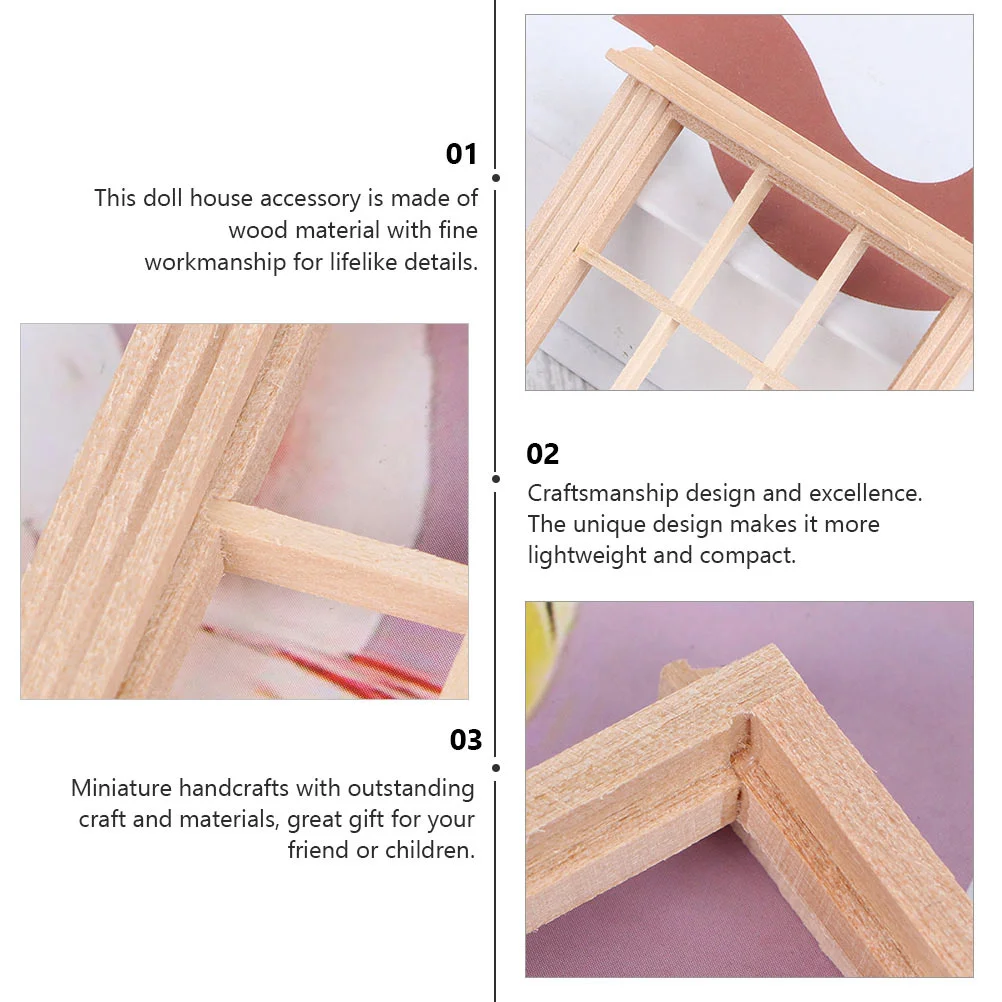 01

This doll house accessory is made of wood material with fine workmanship for lifelike details.

02

Craftsmanship design and excellence. The unique design makes it more lightweight and compact.

03

Miniature handcrafts with outstanding craft and materials, great gift for your friend or children.