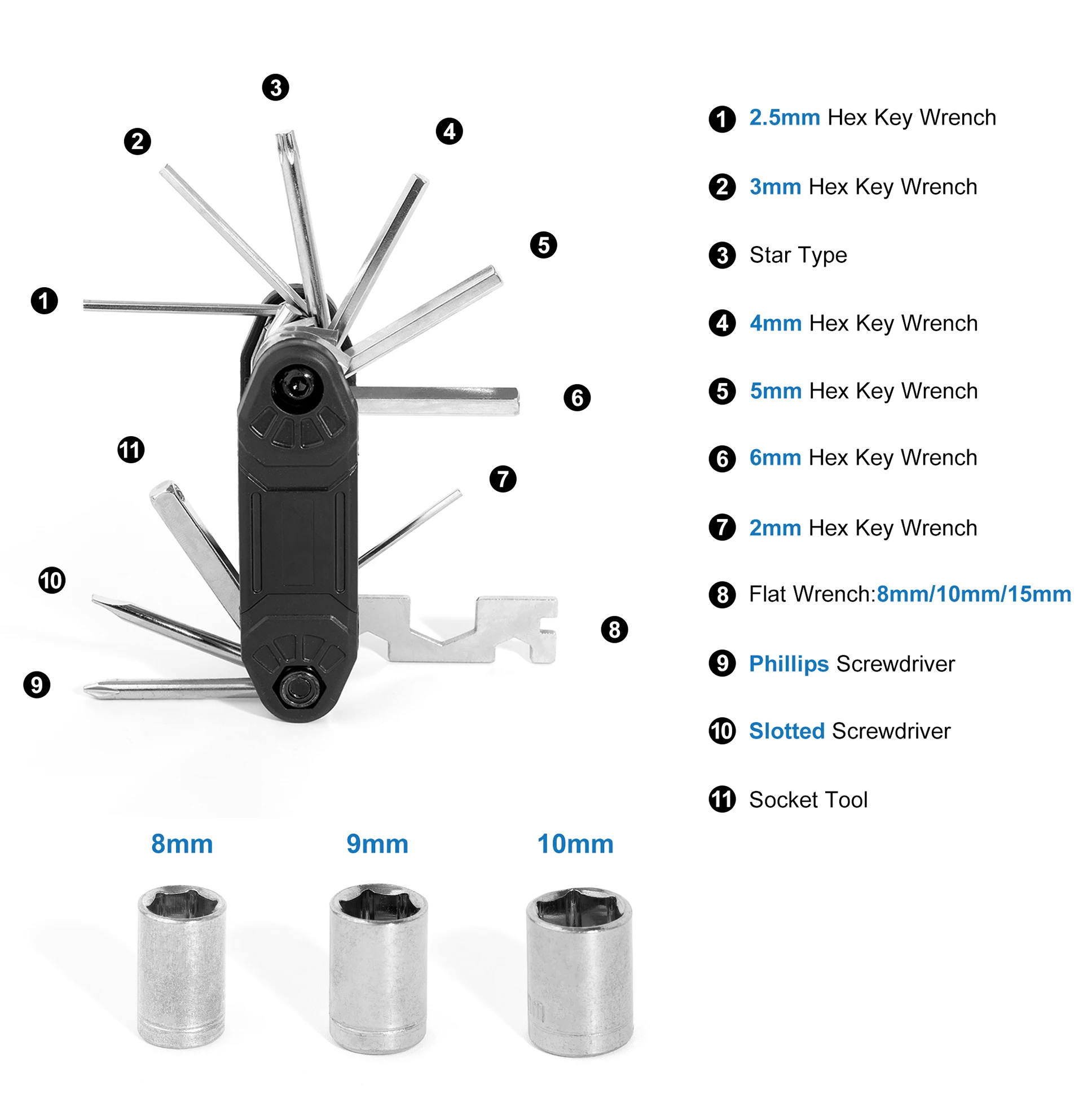 3
2
4
5
1
6
11
7
10
8
9

1 2.5mm Hex Key Wrench
2 3mm Hex Key Wrench
3 Star Type
4 4mm Hex Key Wrench
5 5mm Hex Key Wrench
6 6mm Hex Key Wrench
7 2mm Hex Key Wrench
8 Flat Wrench:8mm/10mm/15mm
9 Phillips Screwdriver
10 Slotted Screwdriver
11 Socket Tool

8mm
9mm
10mm