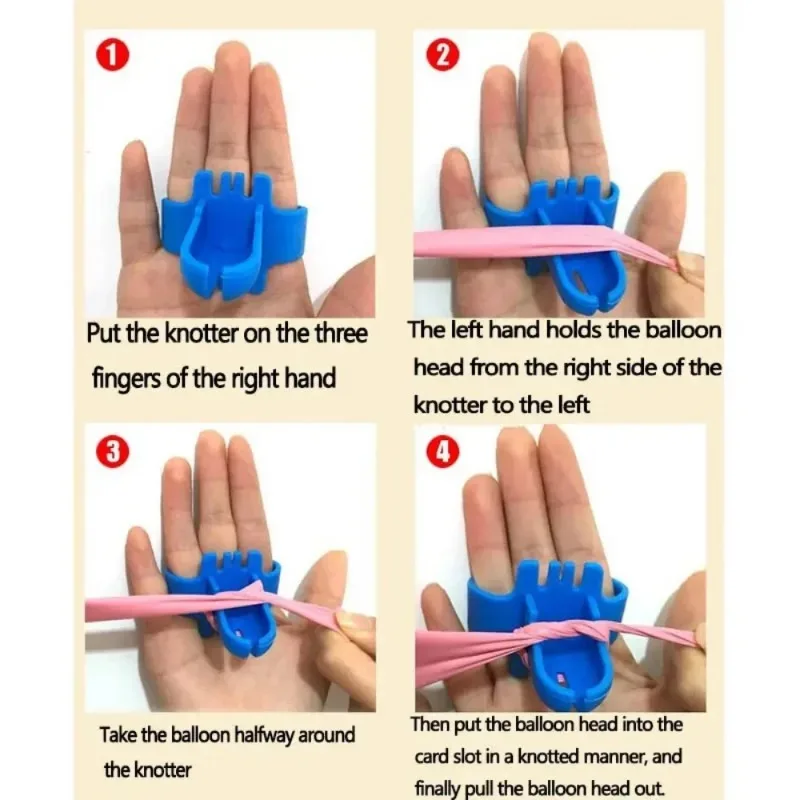 1

Put the knotter on the three fingers of the right hand

2

The left hand holds the balloon head from the right side of the knotter to the left

3

Take the balloon halfway around the knotter

4

Then put the balloon head into the card slot in a knotted manner, and finally pull the balloon head out.