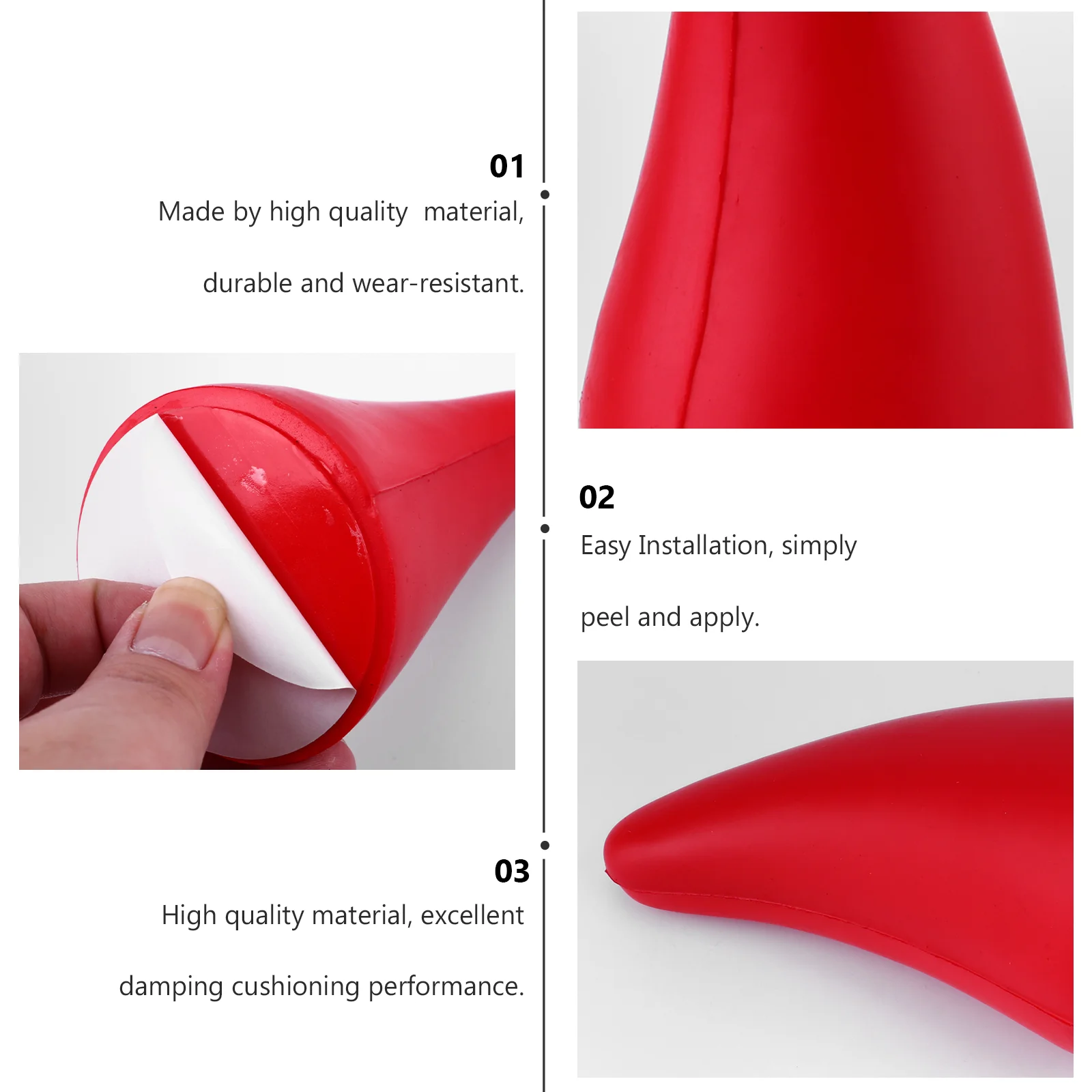 01

Made by high quality material,

durable and wear-resistant.

02

Easy Installation, simply

peel and apply.

03

High quality material, excellent

damping cushioning performance.