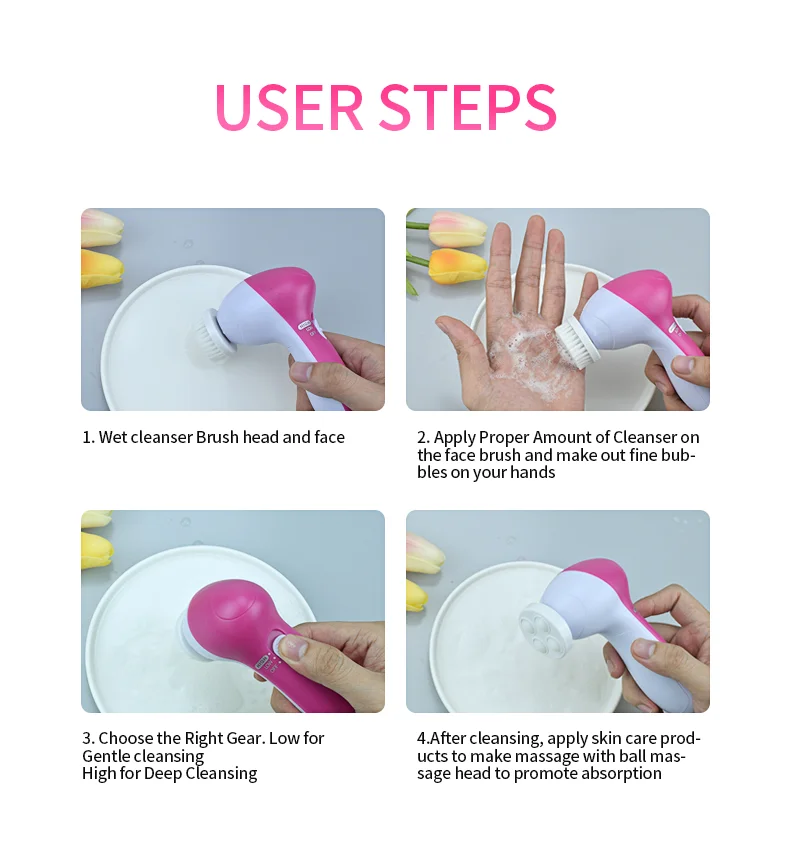 USER STEPS

1. Wet cleanser Brush head and face

2. Apply Proper Amount of Cleanser on the face brush and make out fine bubbles on your hands

3. Choose the Right Gear. Low for Gentle cleansing
High for Deep Cleansing

4.After cleansing, apply skin care products to make massage with ball massage head to promote absorption