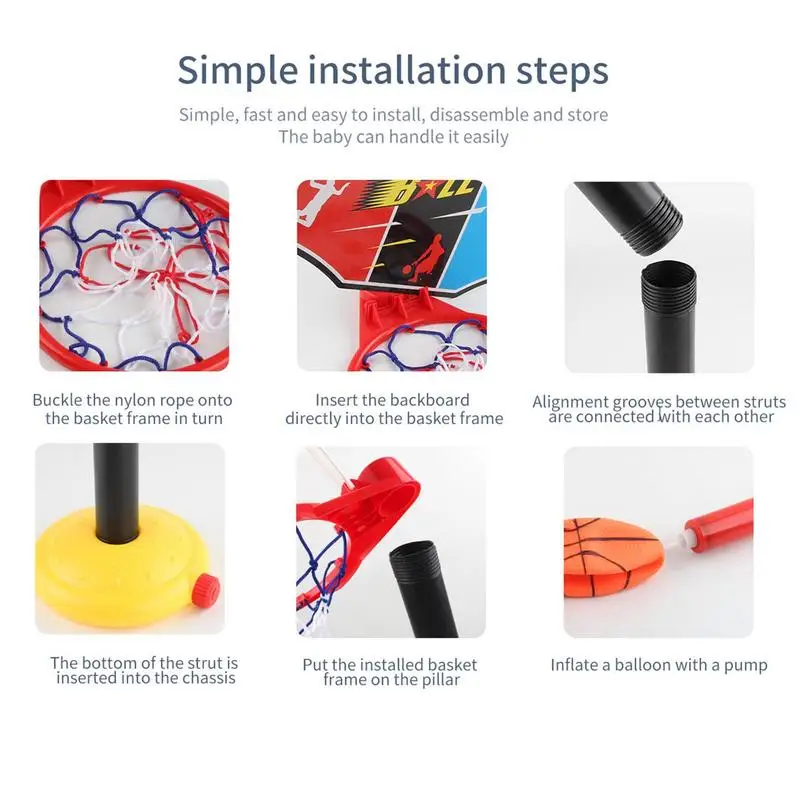 Simple installation steps

Simple, fast and easy to install, disassemble and store
The baby can handle it easily

BALL

Buckle the nylon rope onto the basket frame in turn

Insert the backboard directly into the basket frame

Alignment grooves between struts are connected with each other

The bottom of the strut is inserted into the chassis

Put the installed basket frame on the pillar

Inflate a balloon with a pump