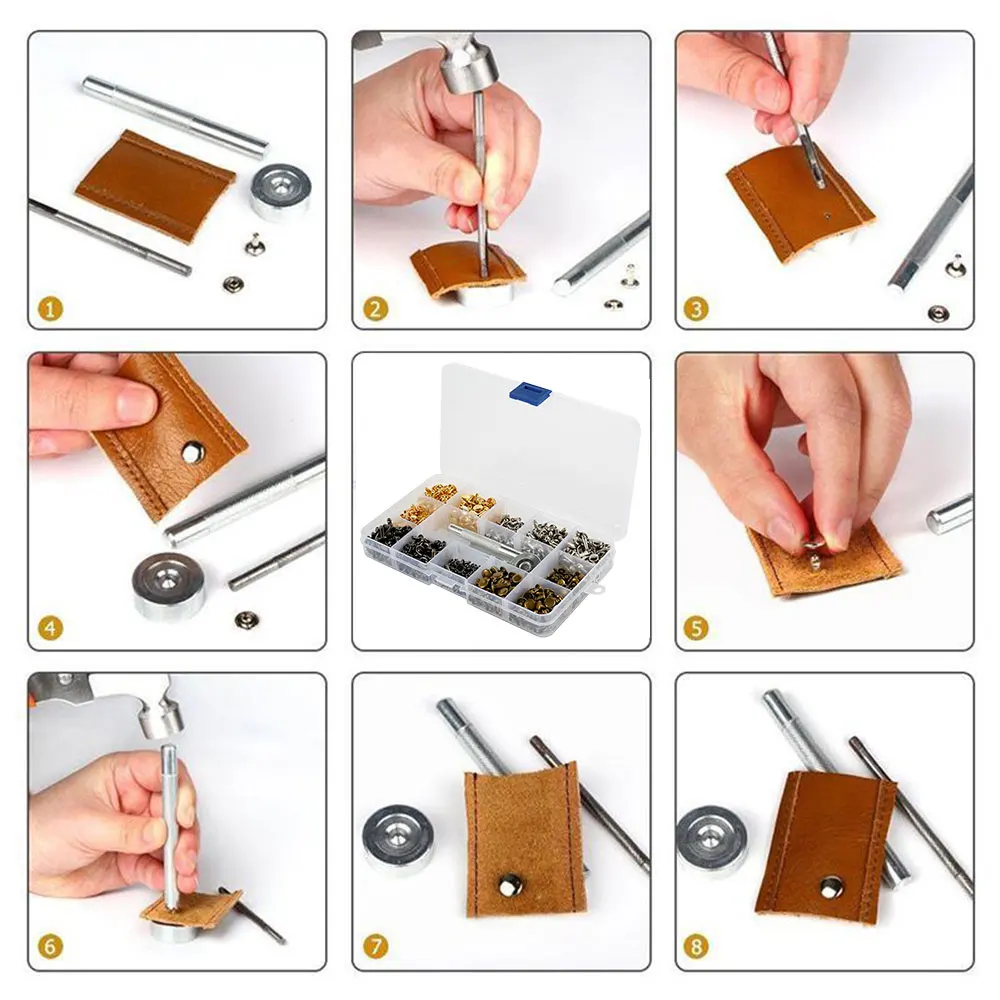 1
2
3
4
5
6
7
8