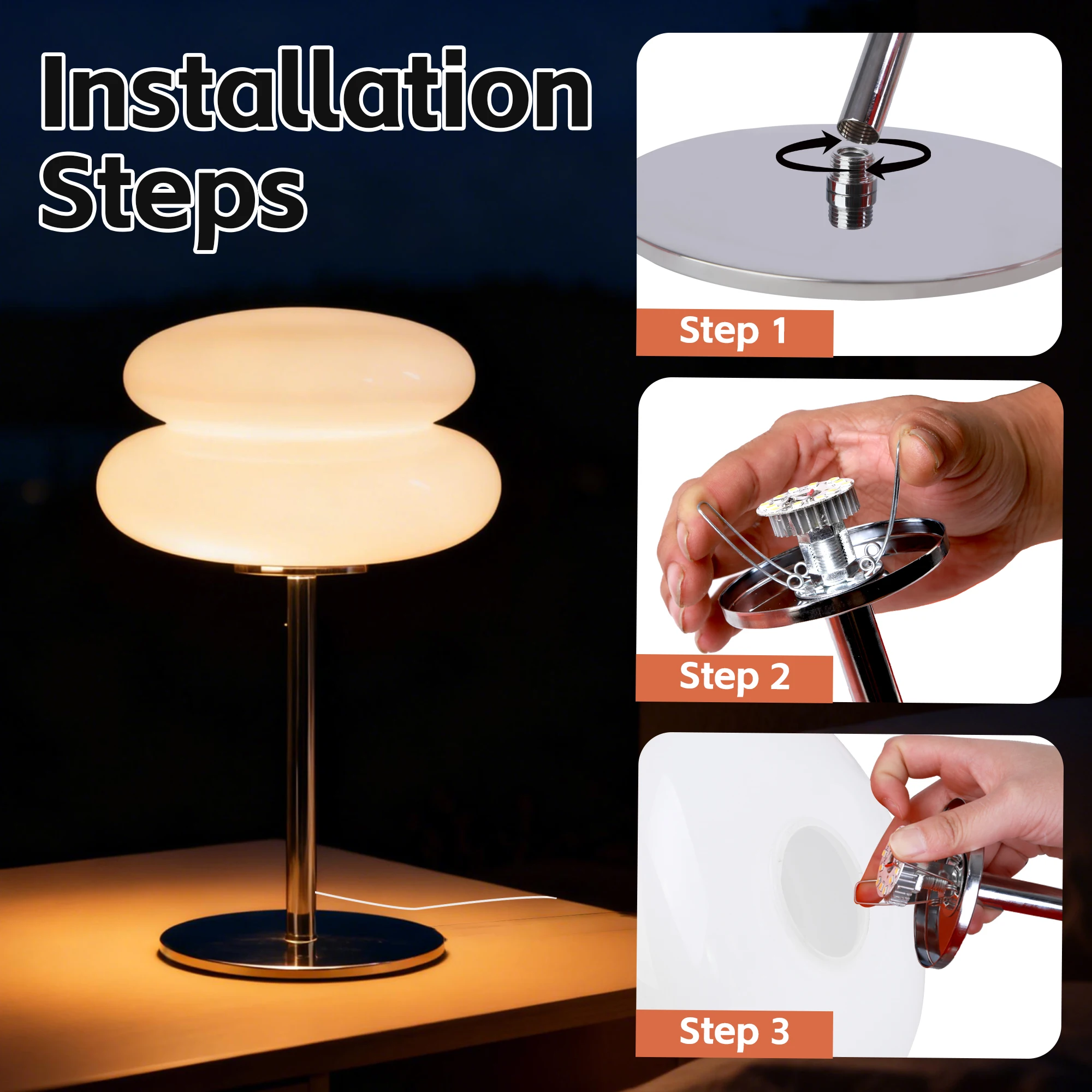 Installation Steps

Step 1

Step 2

Step 3