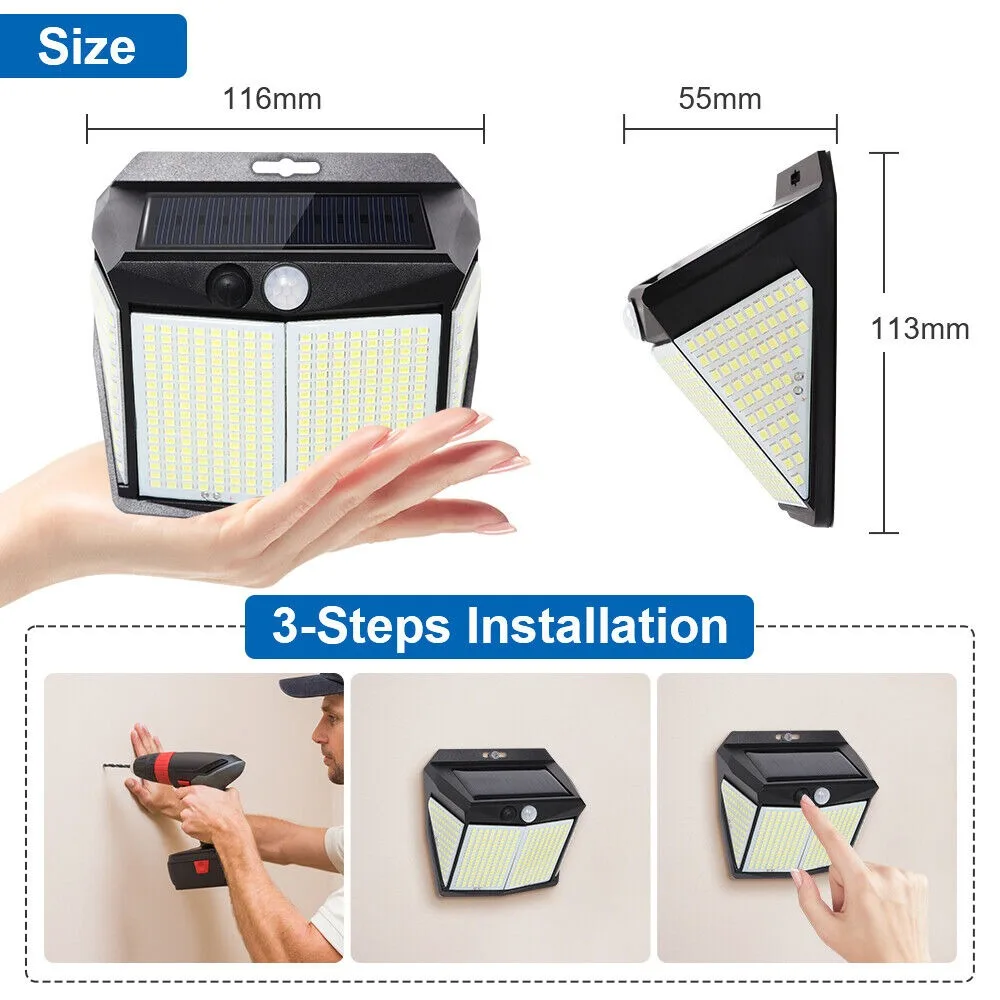 Size

116mm

55mm

113mm

3-Steps Installation