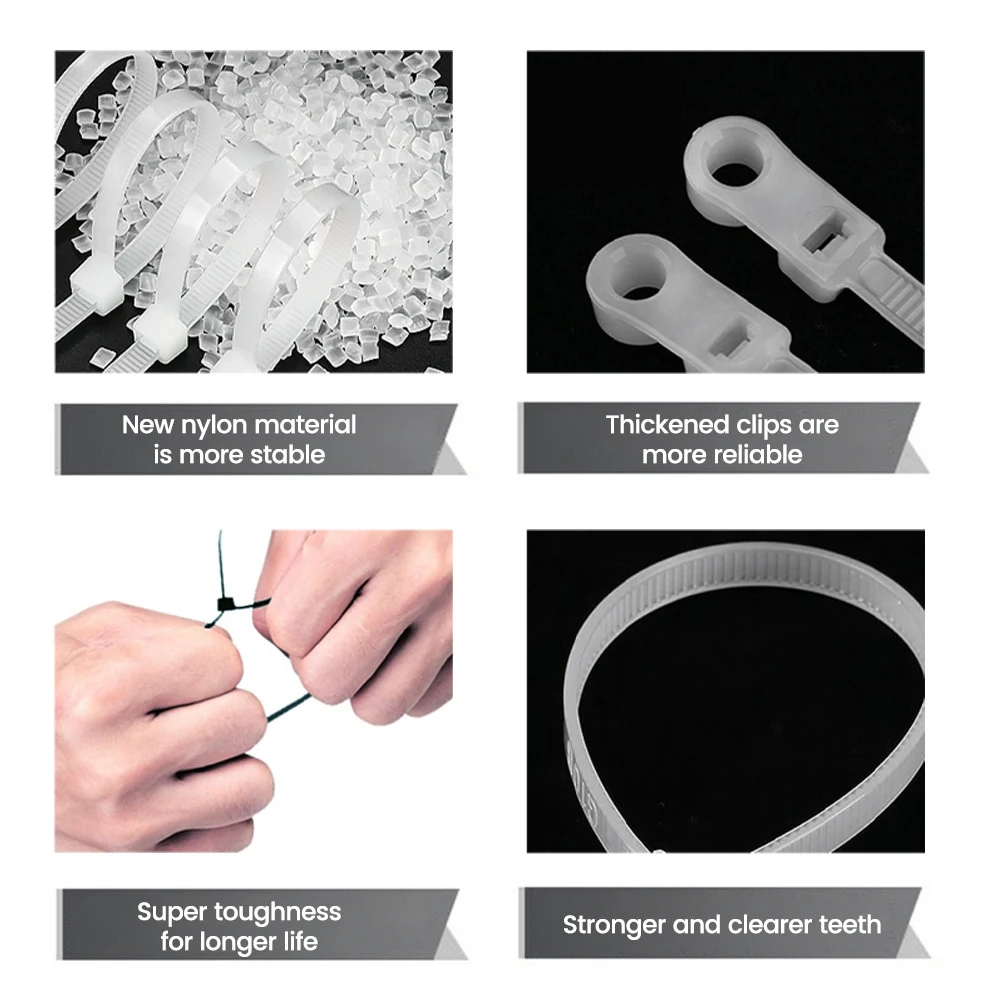 New nylon material is more stable

Thickened clips are more reliable

Super toughness for longer life

Stronger and clearer teeth