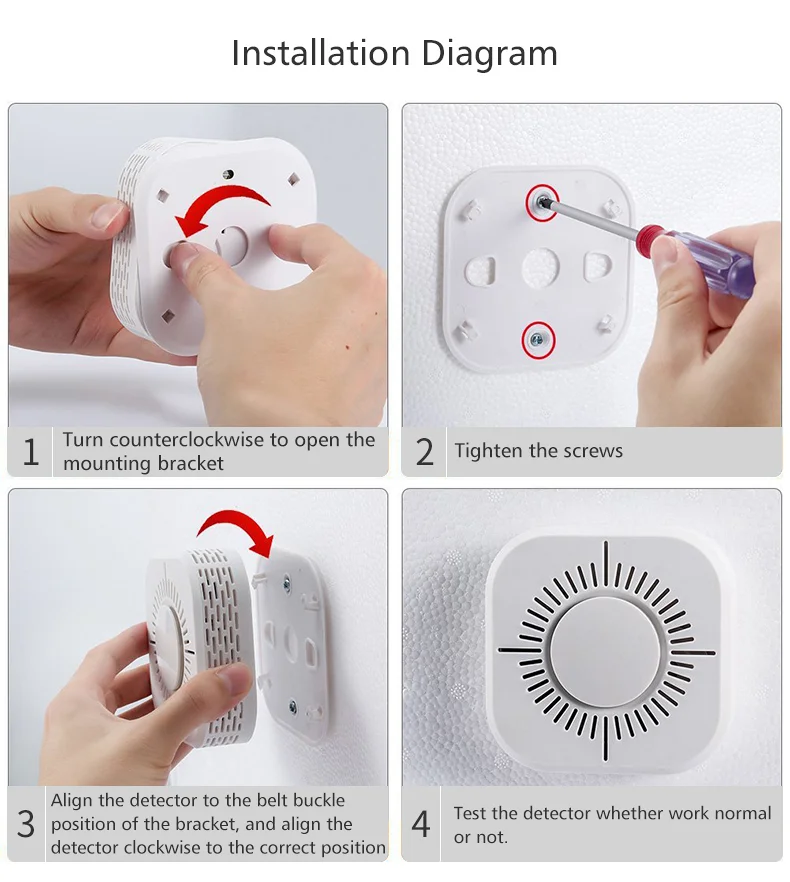 Installation Diagram

1 Turn counterclockwise to open the mounting bracket

2 Tighten the screws

3 Align the detector to the belt buckle position of the bracket, and align the detector clockwise to the correct position

4 Test the detector whether work normal or not.