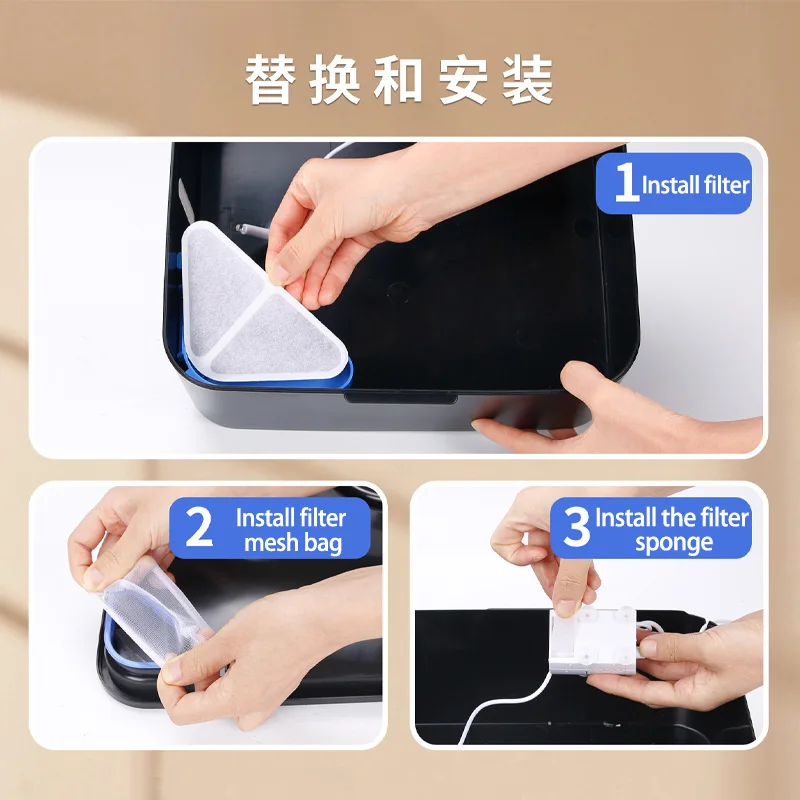 替换和安装

1 Install filter

2 Install filter mesh bag

3 Install the filter sponge