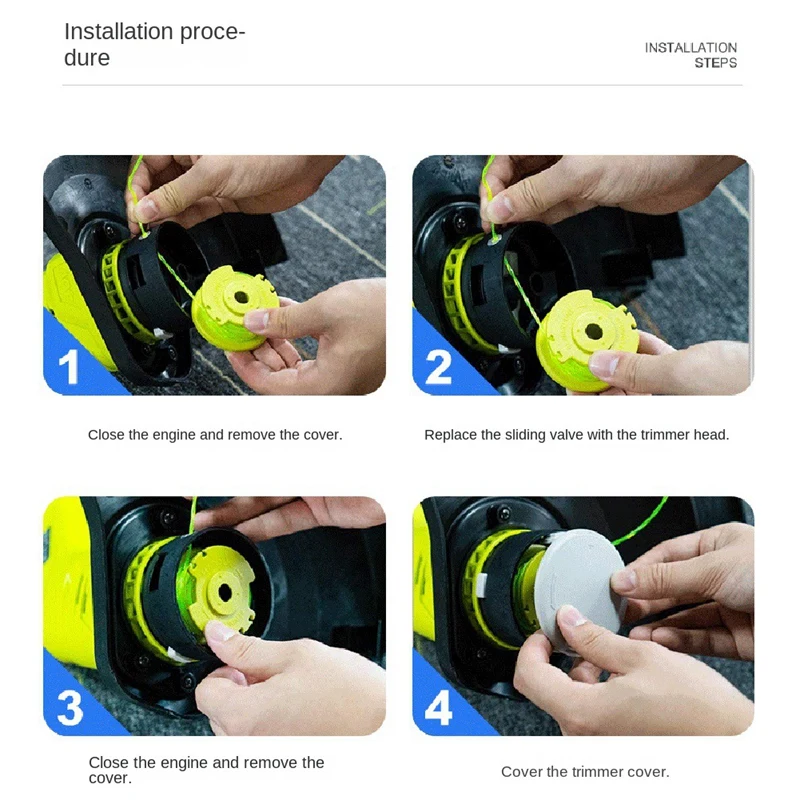 Installation procedure

INSTALLATION STEPS

1

Close the engine and remove the cover.

2

Replace the sliding valve with the trimmer head.

3

Close the engine and remove the cover.

4

Cover the trimmer cover.